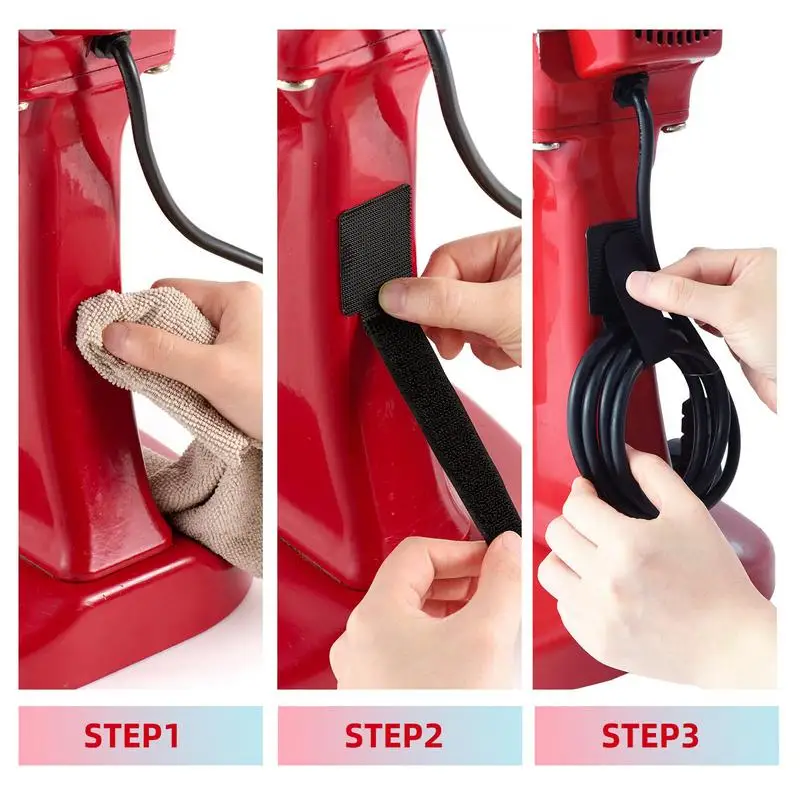 STEP1

STEP2

STEP3