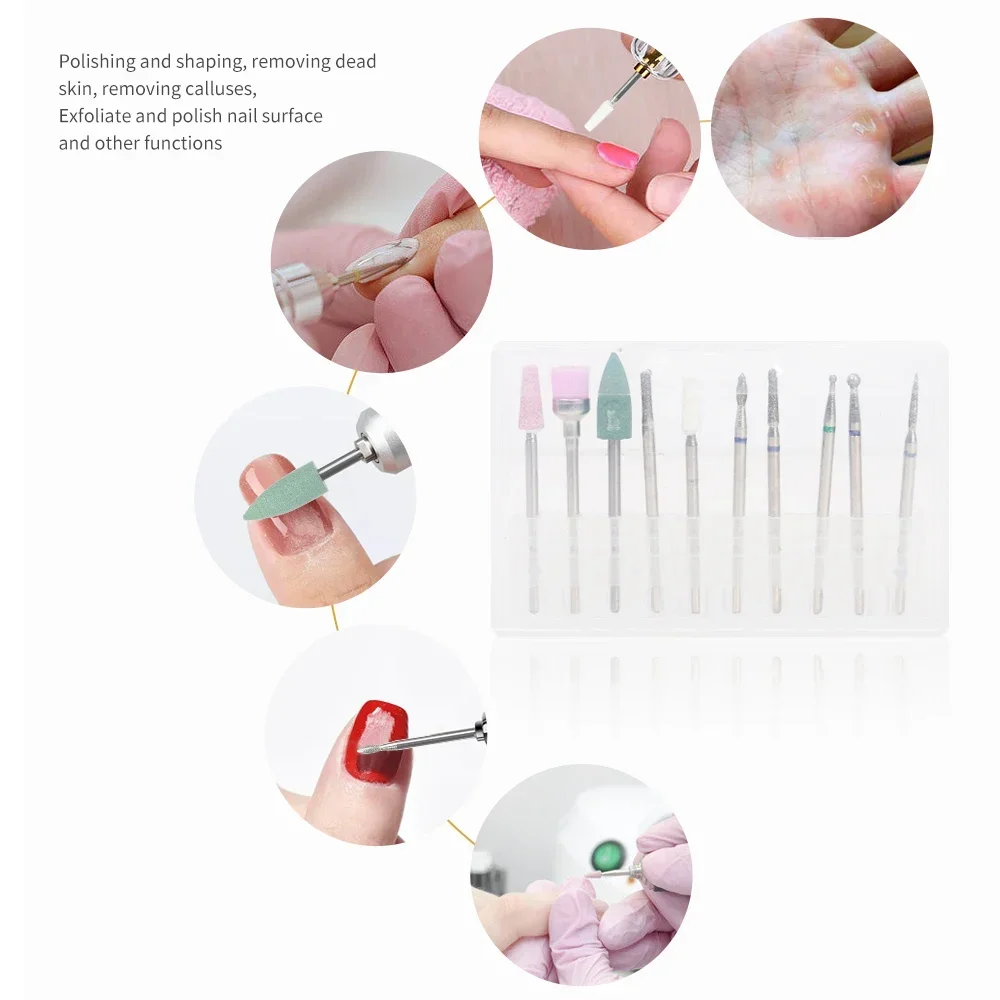 Polishing and shaping, removing dead skin, removing calluses,
Exfoliate and polish nail surface and other functions