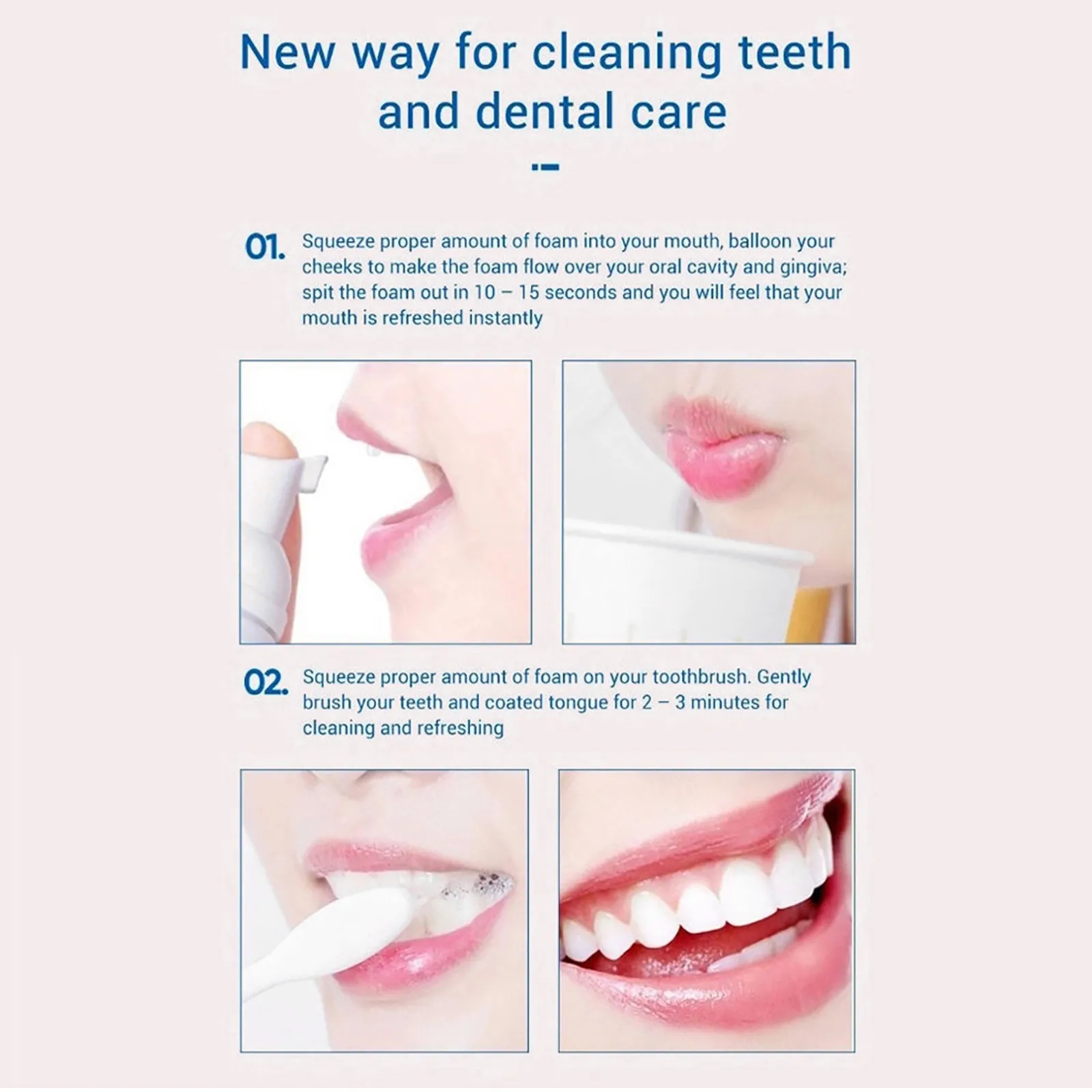 New way for cleaning teeth and dental care

01. Squeeze proper amount of foam into your mouth, balloon your cheeks to make the foam flow over your oral cavity and gingiva; spit the foam out in 10 – 15 seconds and you will feel that your mouth is refreshed instantly

02. Squeeze proper amount of foam on your toothbrush. Gently brush your teeth and coated tongue for 2 – 3 minutes for cleaning and refreshing