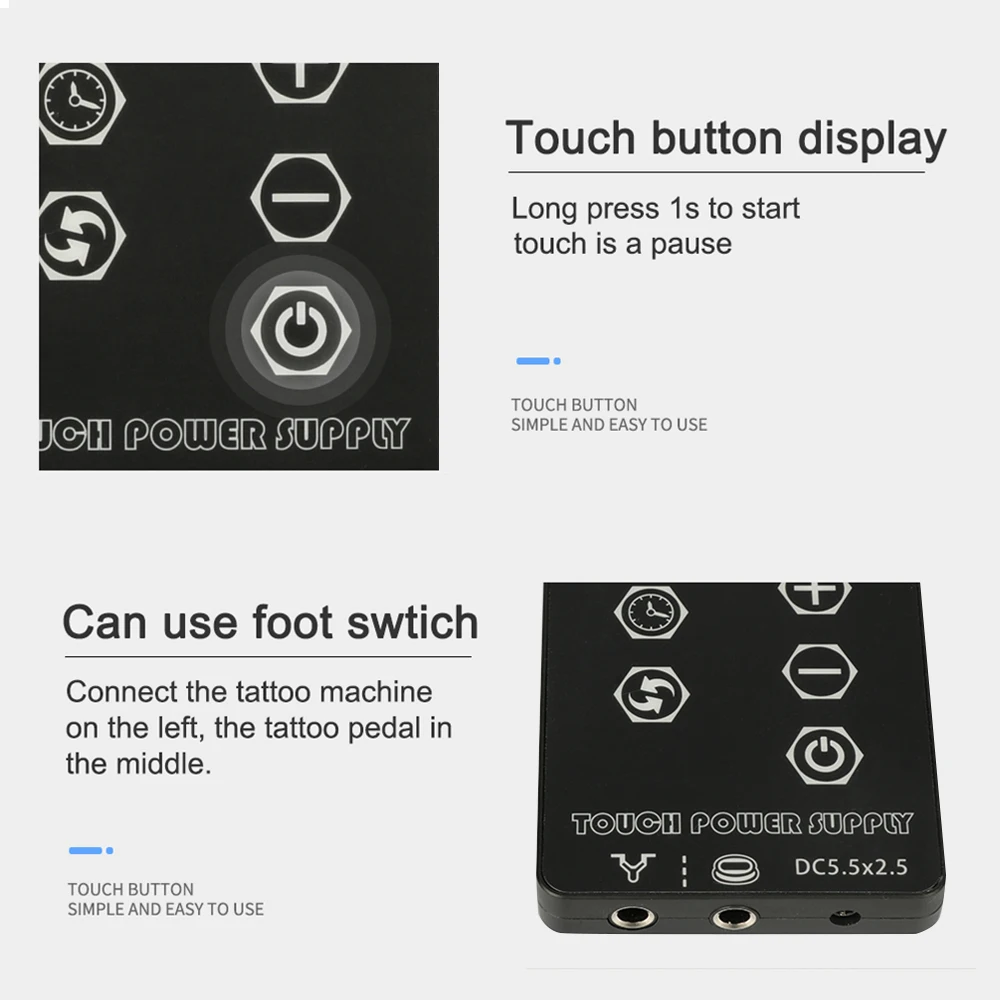 UCH POWER SUPPLY

Touch button display

Long press 1s to start touch is a pause

TOUCH BUTTON
SIMPLE AND EASY TO USE

Can use foot swtich

Connect the tattoo machine on the left, the tattoo pedal in the middle.

TOUCH BUTTON
SIMPLE AND EASY TO USE

TOUCH POWER SUPPLY

DC5.5x2.5