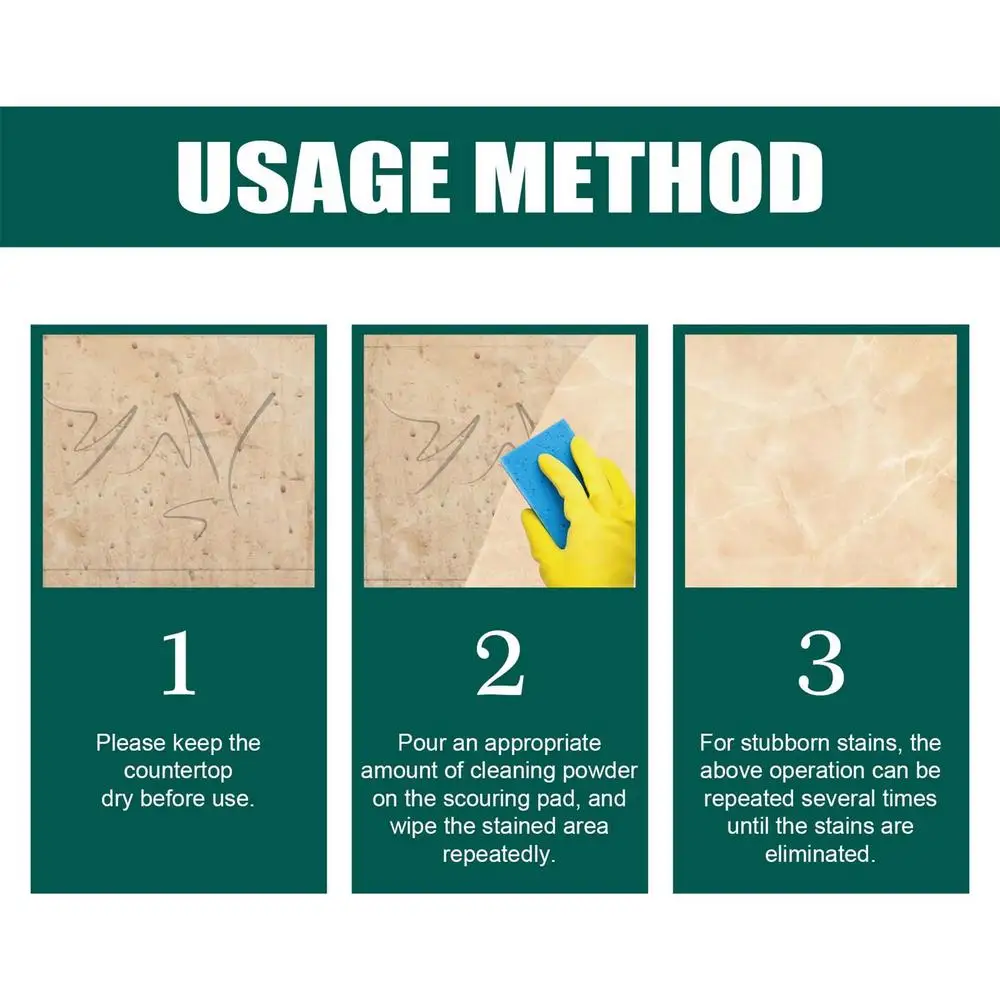 USAGE METHOD

1

Please keep the countertop dry before use.

2

Pour an appropriate amount of cleaning powder on the scouring pad, and wipe the stained area repeatedly.

3

For stubborn stains, the above operation can be repeated several times until the stains are eliminated.