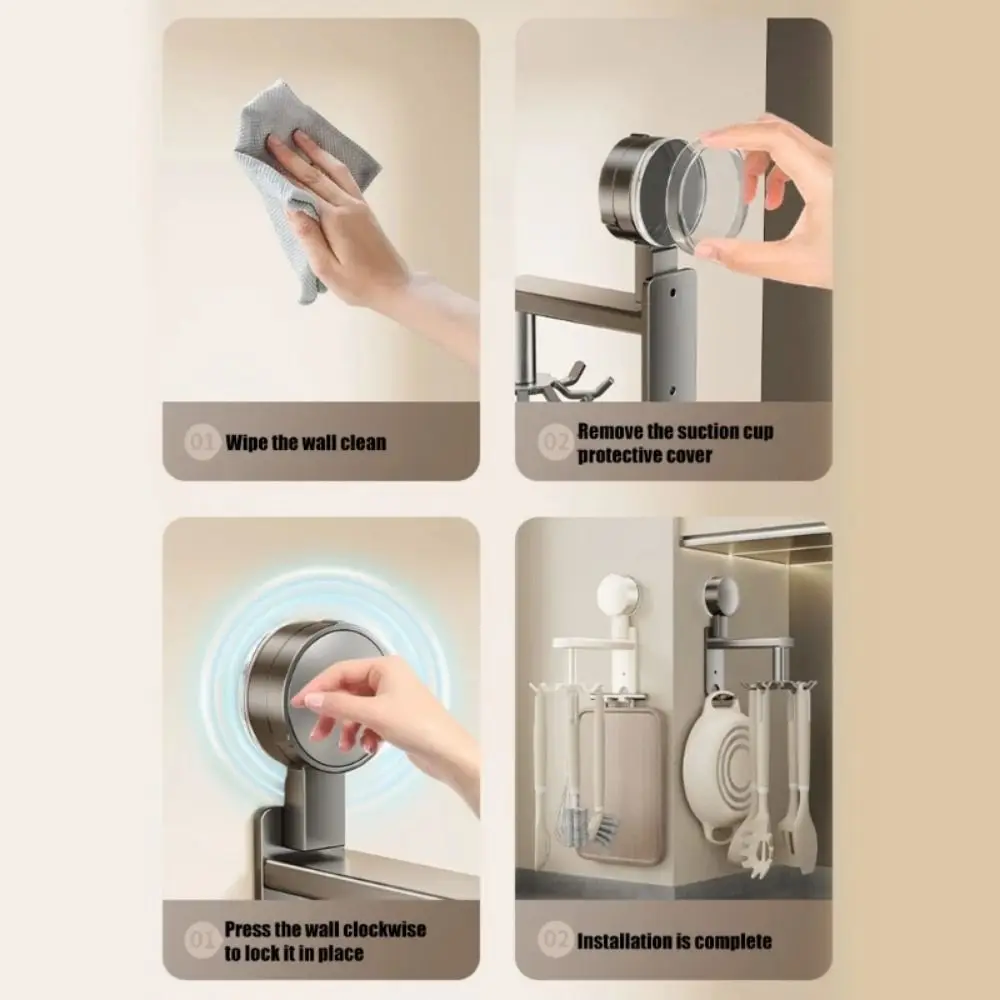 01 Wipe the wall clean

02 Remove the suction cup protective cover

01 Press the wall clockwise to lock it in place

02 Installation is complete