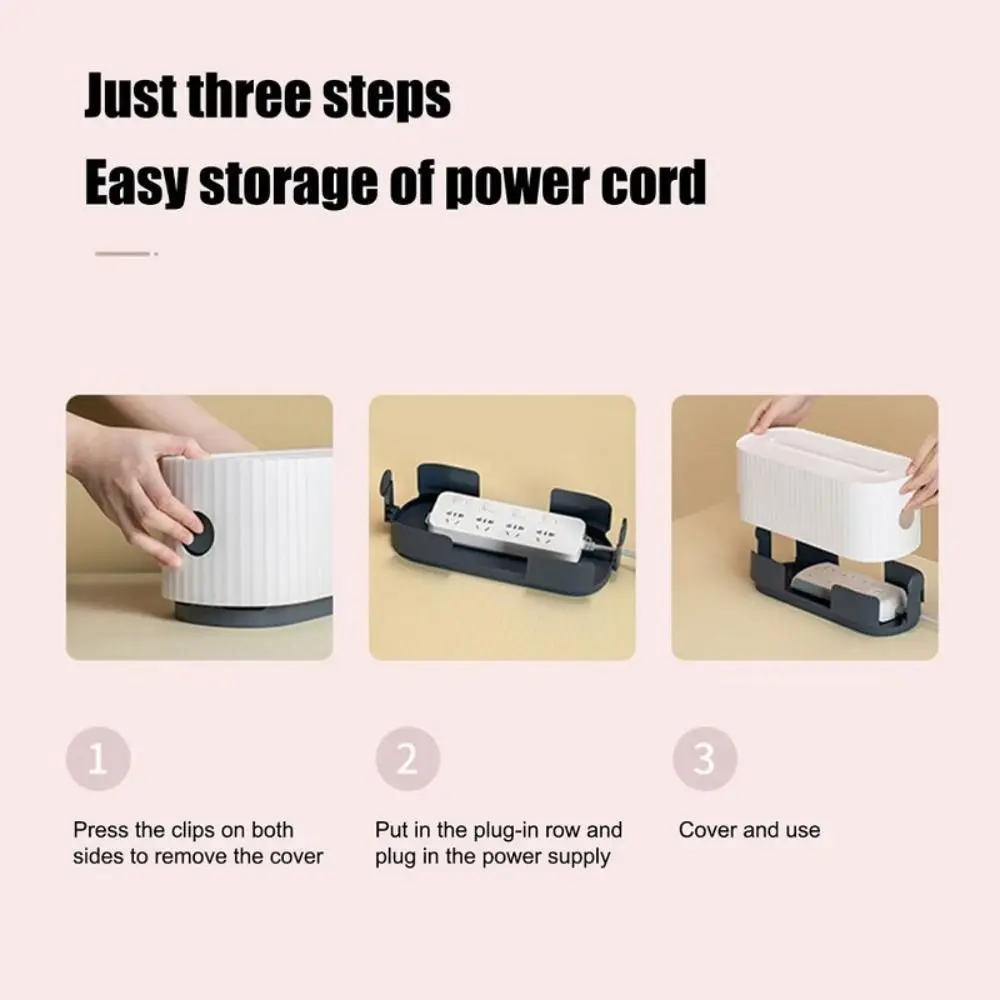 Just three steps
Easy storage of power cord

1

Press the clips on both sides to remove the cover

2

Put in the plug-in row and plug in the power supply

3

Cover and use