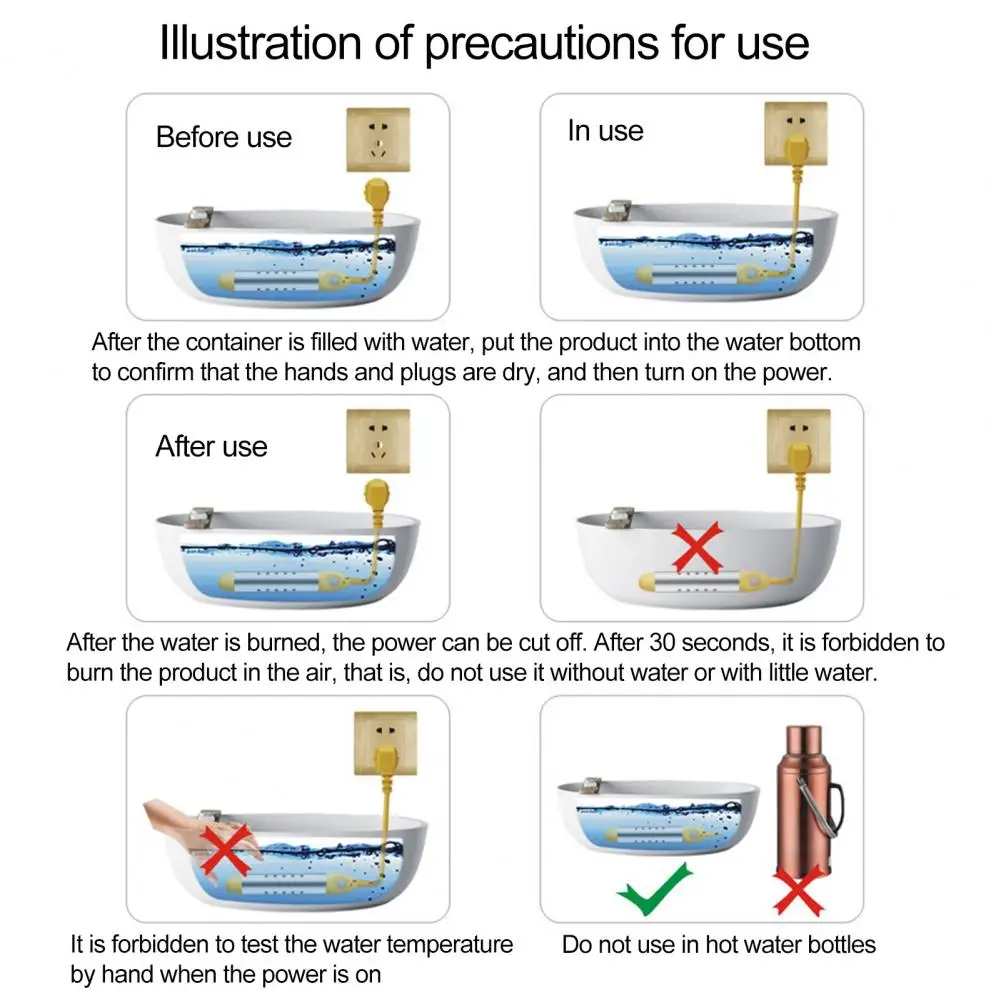 Illustration of precautions for use

Before use

In use

After the container is filled with water, put the product into the water bottom to confirm that the hands and plugs are dry, and then turn on the power.

After use

After the water is burned, the power can be cut off. After 30 seconds, it is forbidden to burn the product in the air, that is, do not use it without water or with little water.

It is forbidden to test the water temperature by hand when the power is on

Do not use in hot water bottles