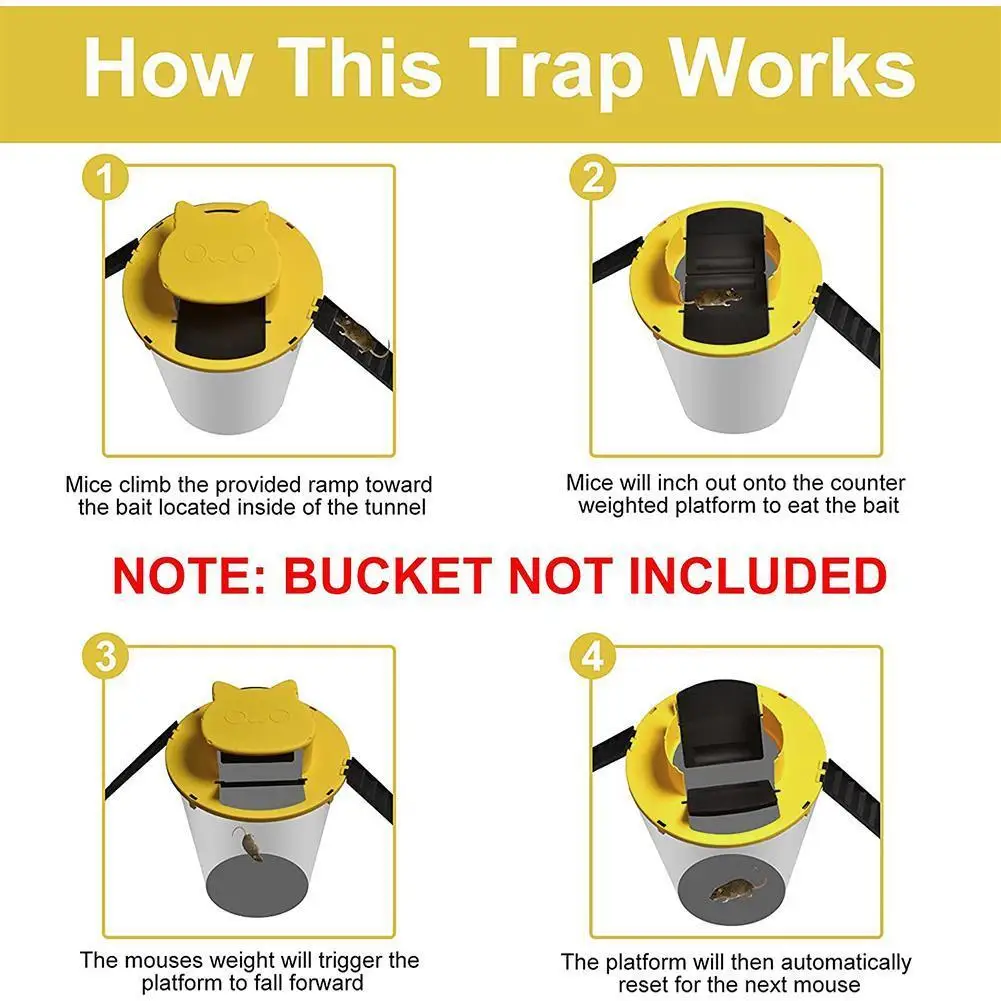 How This Trap Works

1

Mice climb the provided ramp toward the bait located inside of the tunnel

2

Mice will inch out onto the counter weighted platform to eat the bait

NOTE: BUCKET NOT INCLUDED

3

The mouses weight will trigger the platform to fall forward

4

The platform will then automatically reset for the next mouse