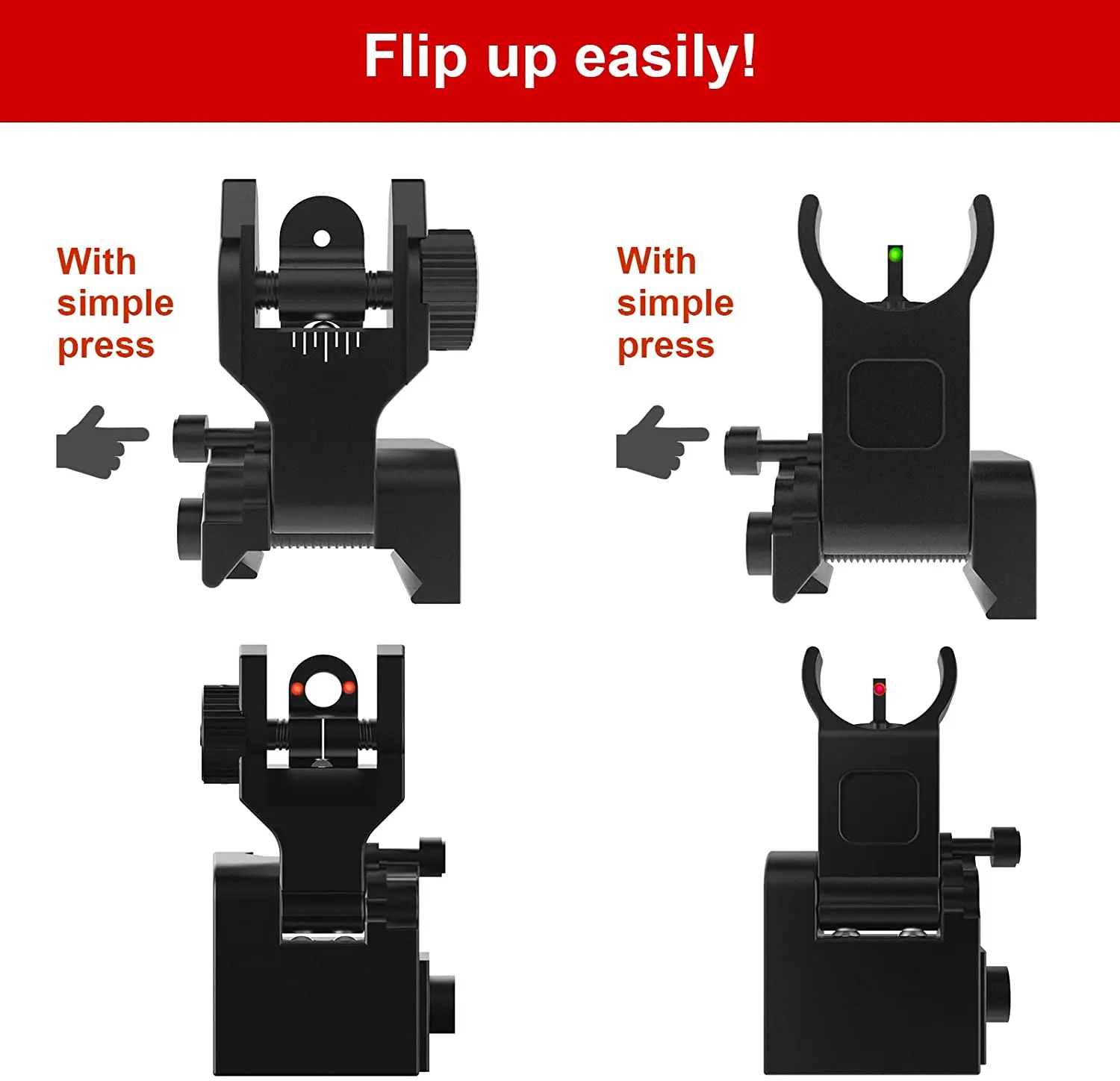 Flip up easily!

With simple press

With simple press