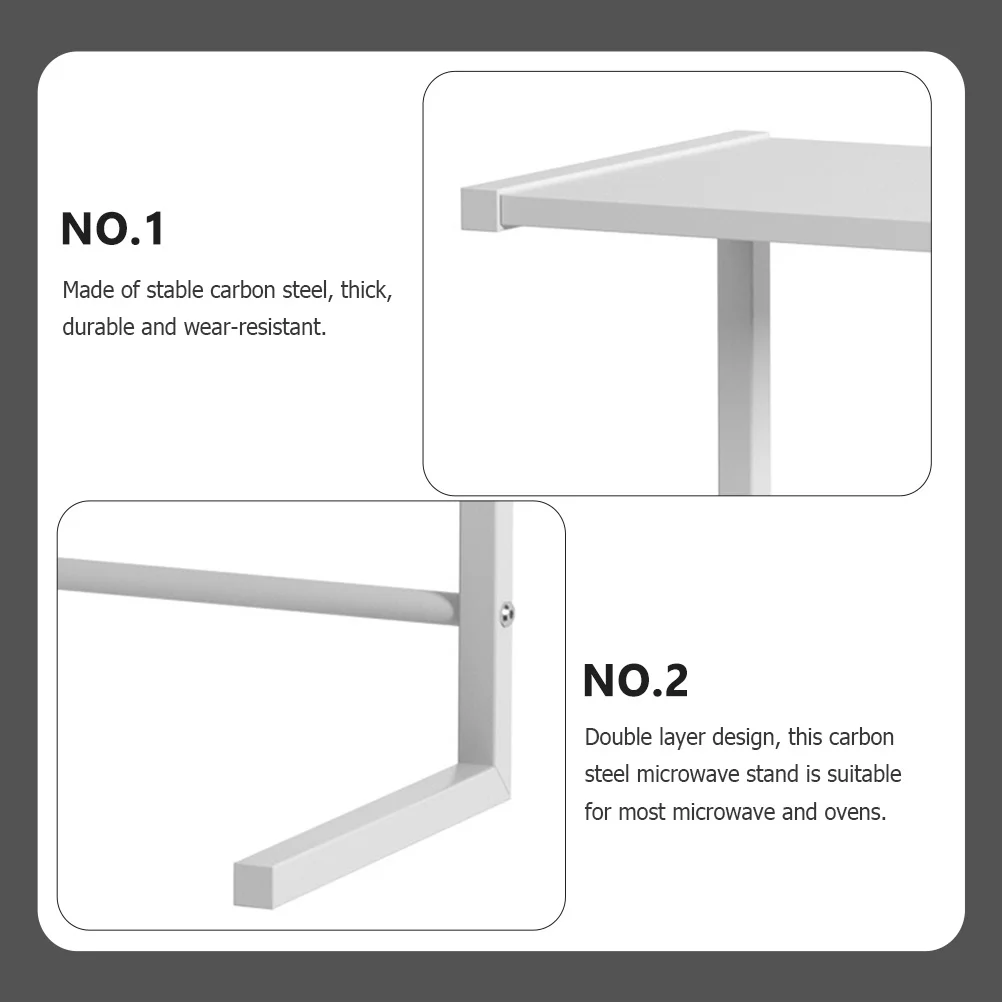 NO.1

Made of stable carbon steel, thick, durable and wear-resistant.

NO.2

Double layer design, this carbon steel microwave stand is suitable for most microwave and ovens.