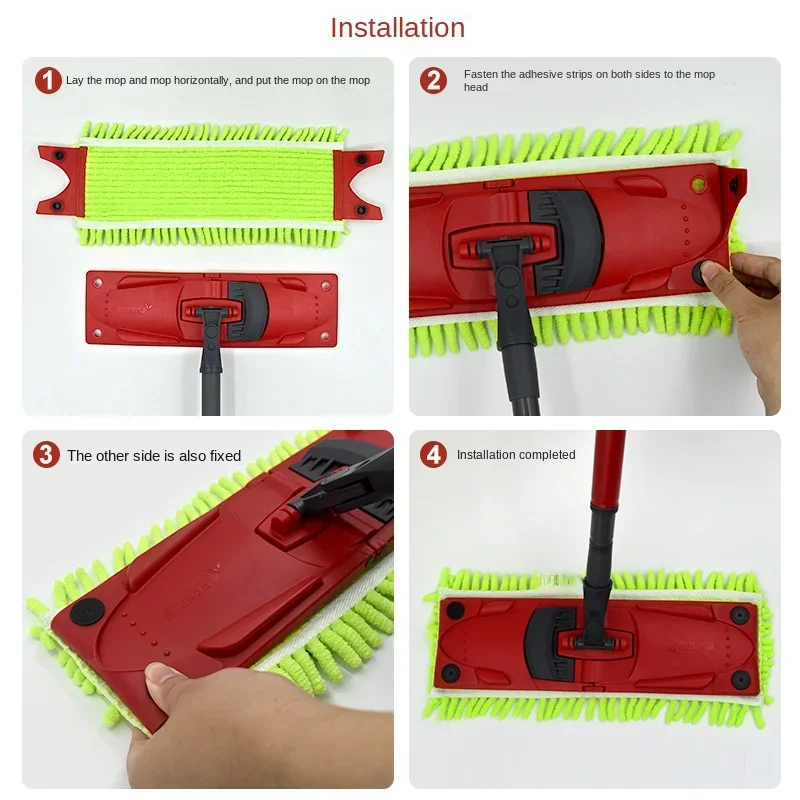 Installation

1 Lay the mop and mop horizontally, and put the mop on the mop

2 Fasten the adhesive strips on both sides to the mop head

3 The other side is also fixed

4 Installation completed