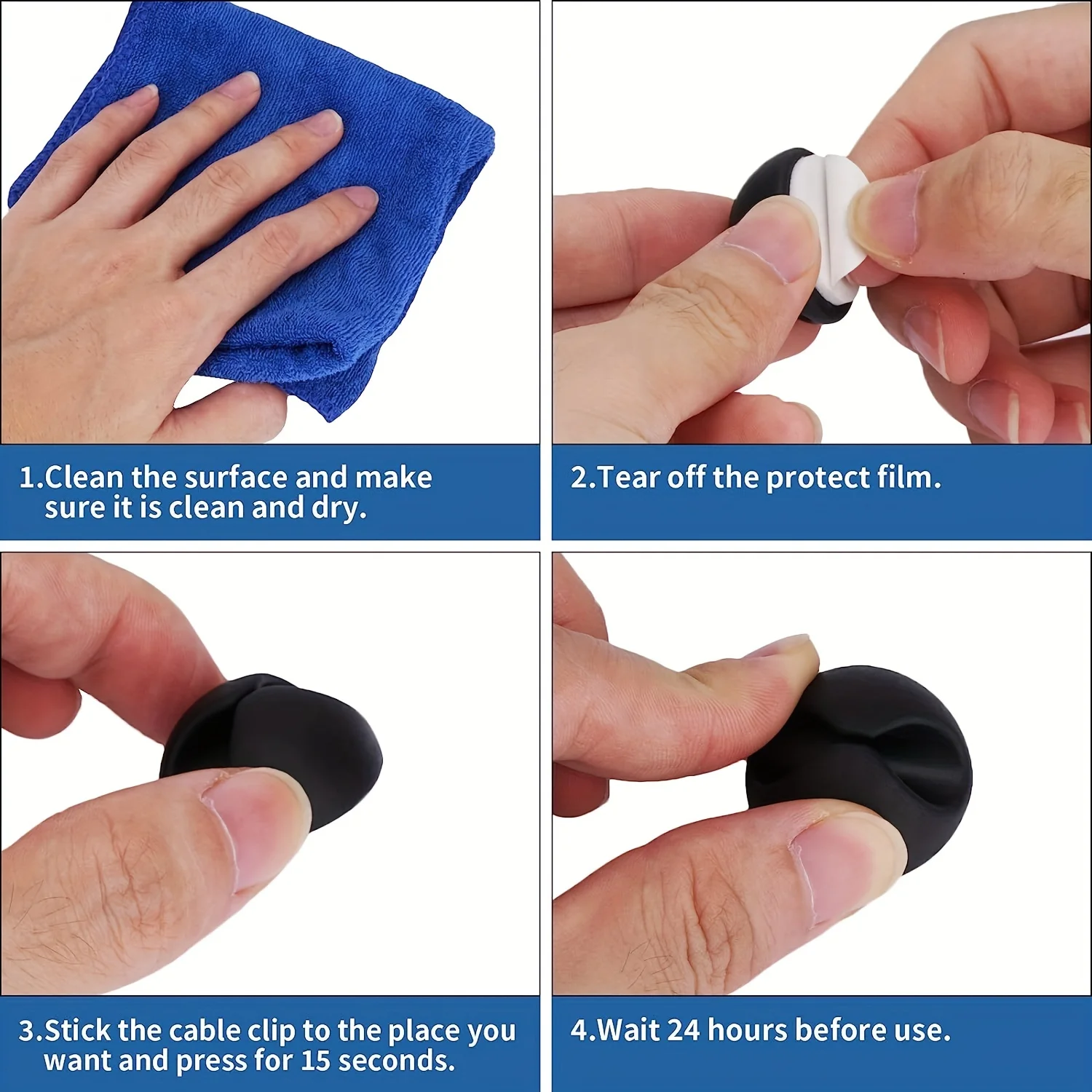 1.Clean the surface and make sure it is clean and dry.

2.Tear off the protect film.

3.Stick the cable clip to the place you want and press for 15 seconds.

4.Wait 24 hours before use.