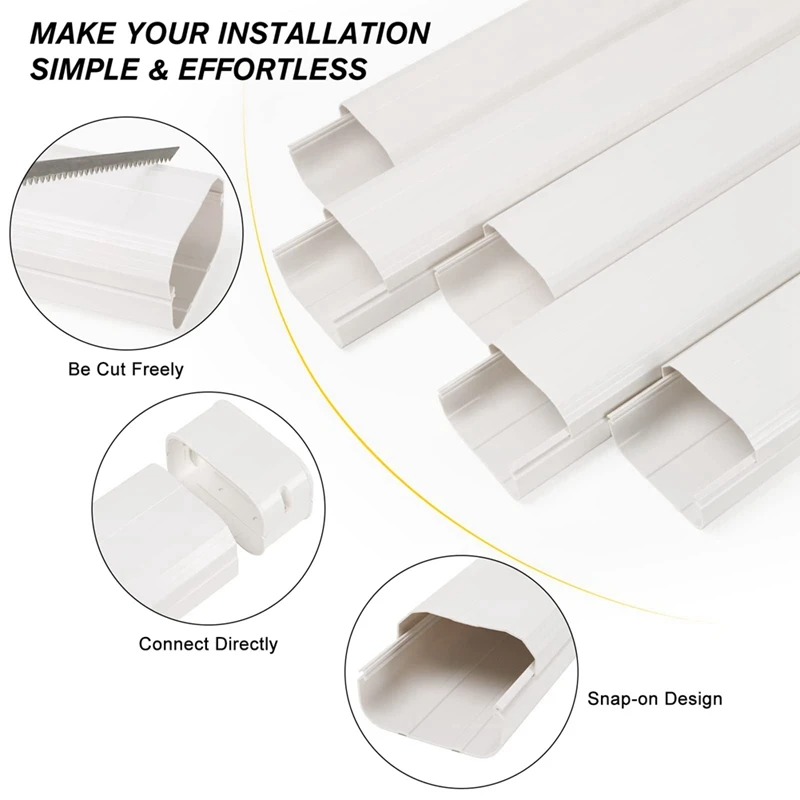 MAKE YOUR INSTALLATION SIMPLE & EFFORTLESS

Be Cut Freely

Connect Directly

Snap-on Design