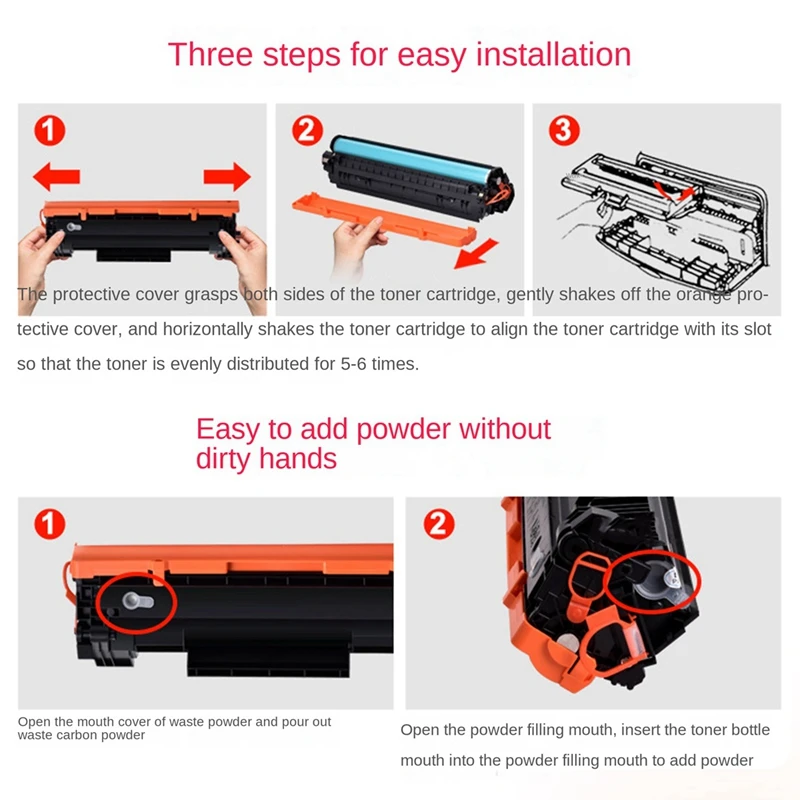 Three steps for easy installation

1

2

3

The protective cover grasps both sides of the toner cartridge, gently shakes off the orange protective cover, and horizontally shakes the toner cartridge to align the toner cartridge with its slot so that the toner is evenly distributed for 5-6 times.

Easy to add powder without dirty hands

1

2

Open the mouth cover of waste powder and pour out waste carbon powder

Open the powder filling mouth, insert the toner bottle mouth into the powder filling mouth to add powder