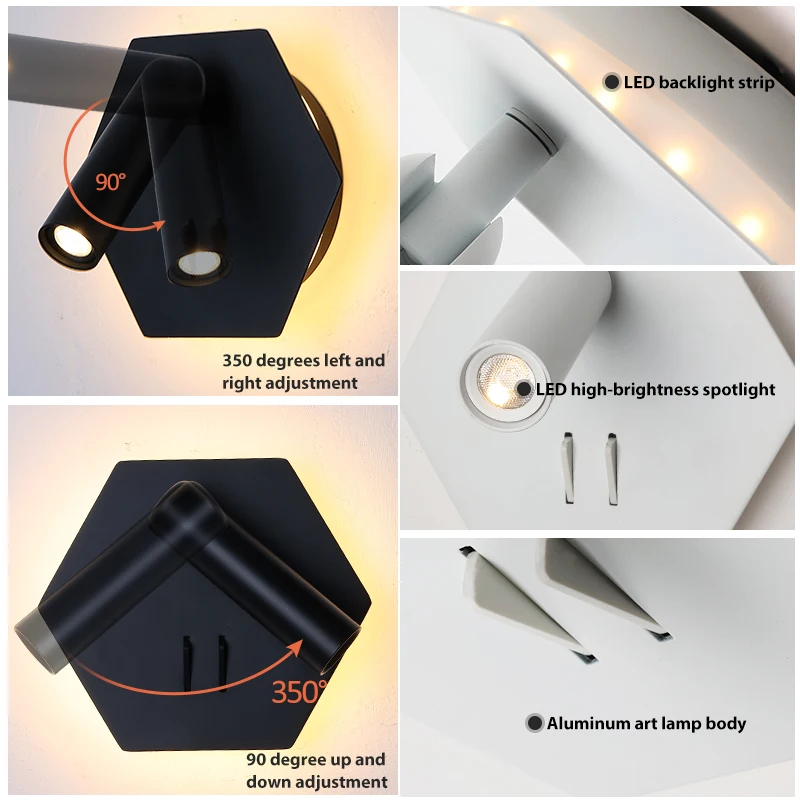 90°

350 degrees left and right adjustment

350°

90 degree up and down adjustment

LED backlight strip

LED high-brightness spotlight

Aluminum art lamp body