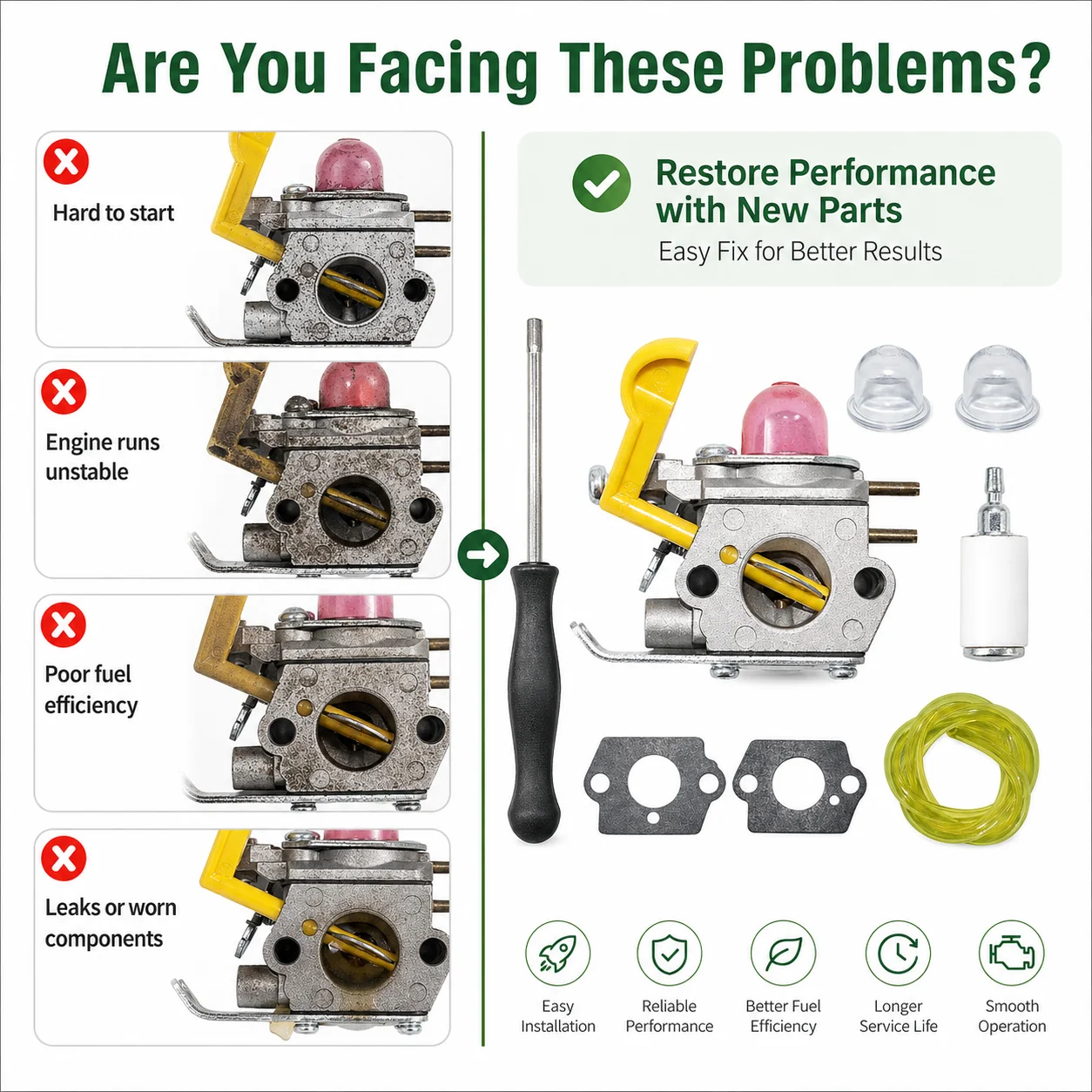 Are You Facing These Problems?

Hard to start

Engine runs unstable

Poor fuel efficiency

Leaks or worn components

Restore Performance with New Parts

Easy Fix for Better Results

Easy Installation

Reliable Performance

Better Fuel Efficiency

Longer Service Life

Smooth Operation