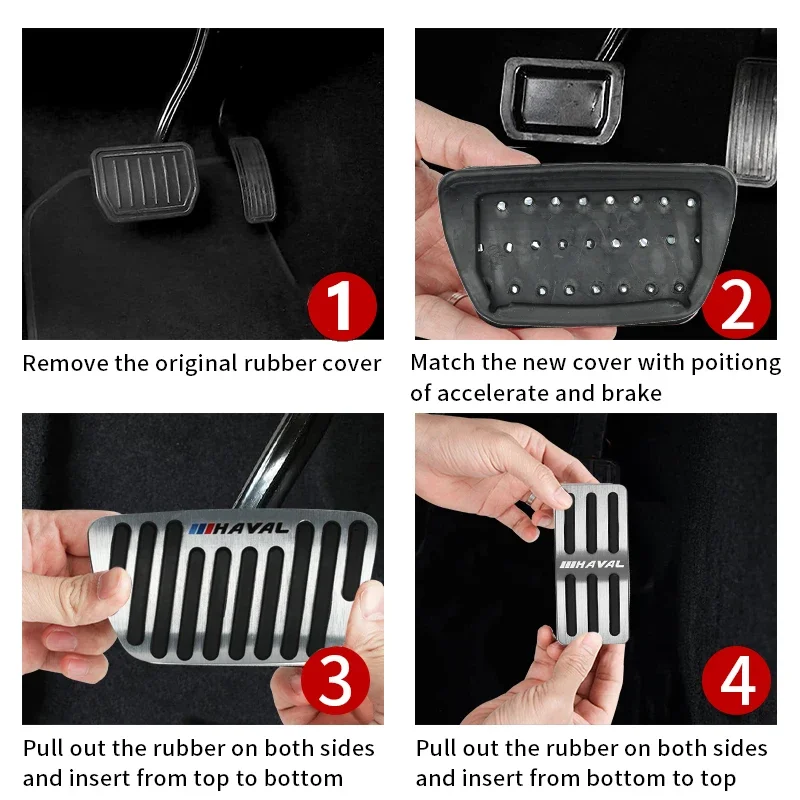 1

Remove the original rubber cover

2

Match the new cover with poitiong of accelerate and brake

HAVAL

3

Pull out the rubber on both sides and insert from top to bottom

HAVAL

4

Pull out the rubber on both sides and insert from bottom to top