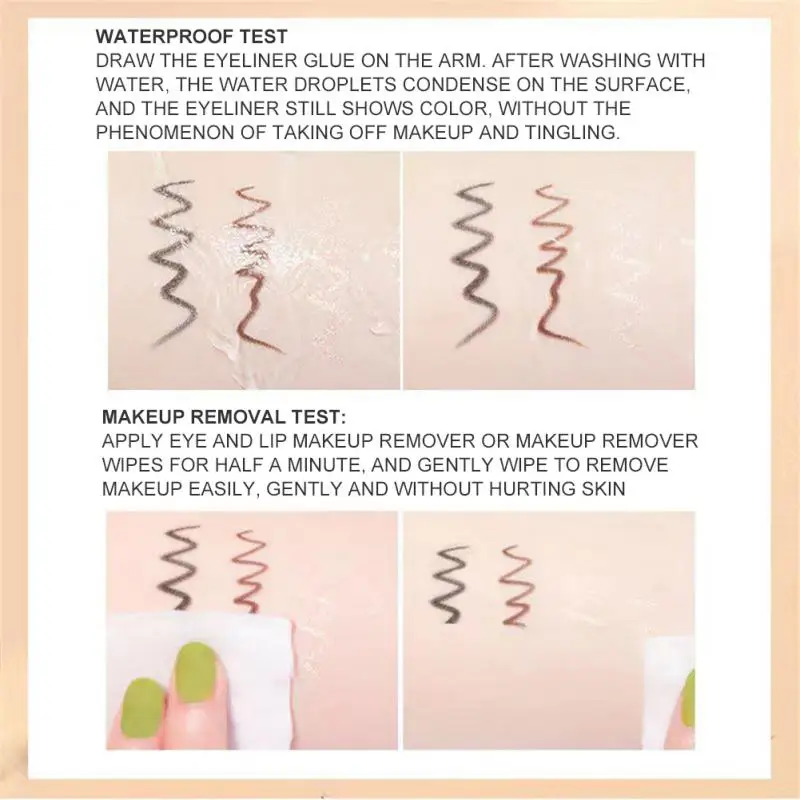 WATERPROOF TEST
DRAW THE EYELINER GLUE ON THE ARM. AFTER WASHING WITH WATER, THE WATER DROPLETS CONDENSE ON THE SURFACE, AND THE EYELINER STILL SHOWS COLOR, WITHOUT THE PHENOMENON OF TAKING OFF MAKEUP AND TINGLING.

MAKEUP REMOVAL TEST:
APPLY EYE AND LIP MAKEUP REMOVER OR MAKEUP REMOVER WIPES FOR HALF A MINUTE, AND GENTLY WIPE TO REMOVE MAKEUP EASILY, GENTLY AND WITHOUT HURTING SKIN