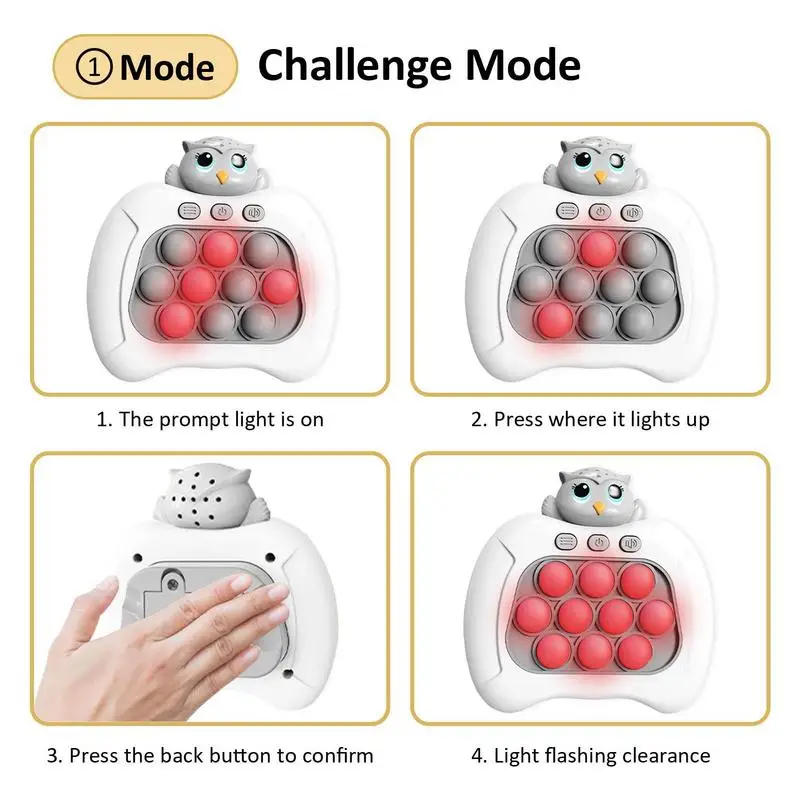 ① Mode Challenge Mode

1. The prompt light is on

2. Press where it lights up

3. Press the back button to confirm

4. Light flashing clearance