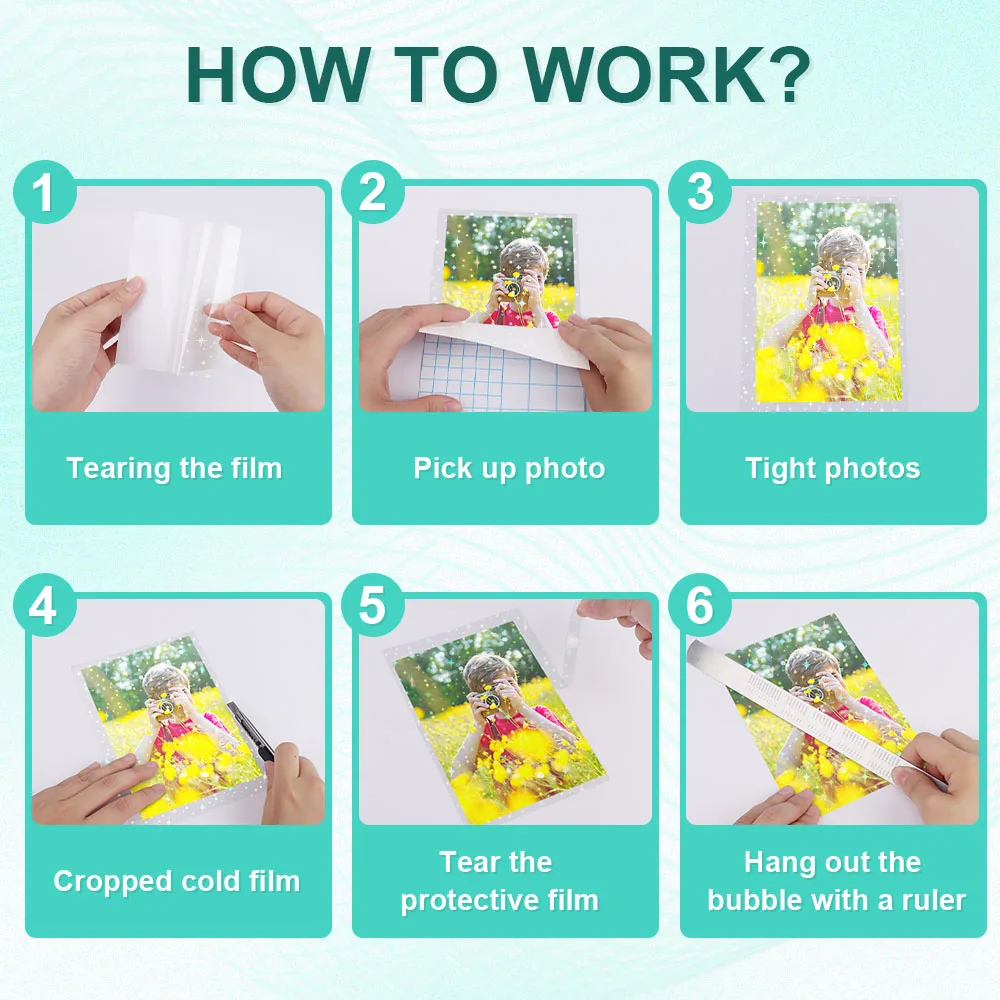 HOW TO WORK?

1
Tearing the film

2
Pick up photo

3
Tight photos

4
Cropped cold film

5
Tear the protective film

6
Hang out the bubble with a ruler