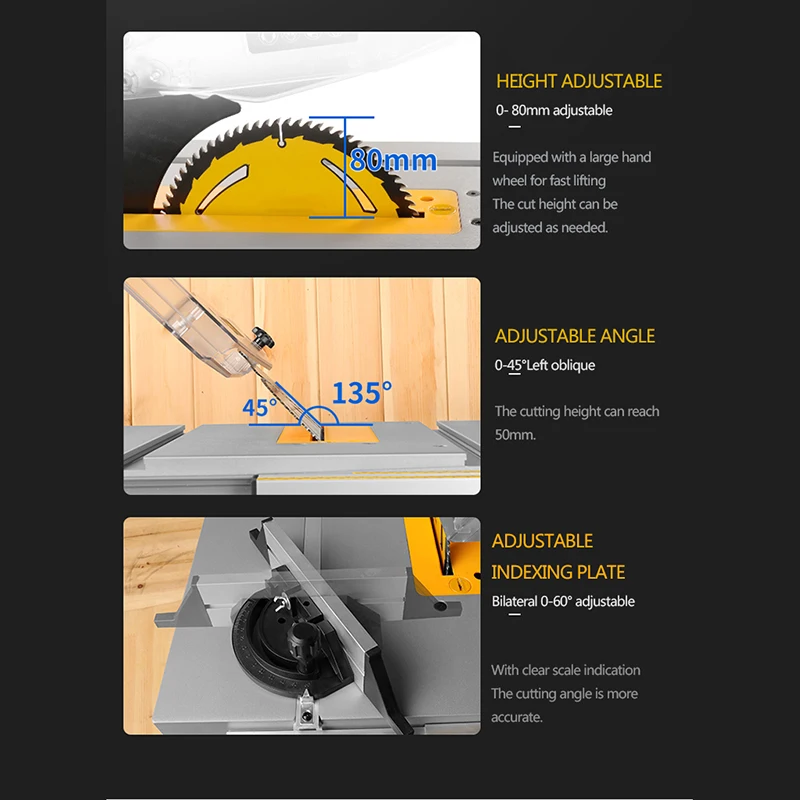 80mm

HEIGHT ADJUSTABLE

0- 80mm adjustable

Equipped with a large hand wheel for fast lifting
The cut height can be adjusted as needed.

45°

135°

ADJUSTABLE ANGLE

0-45°Left oblique

The cutting height can reach 50mm.

ADJUSTABLE INDEXING PLATE

Bilateral 0-60° adjustable

With clear scale indication
The cutting angle is more accurate.