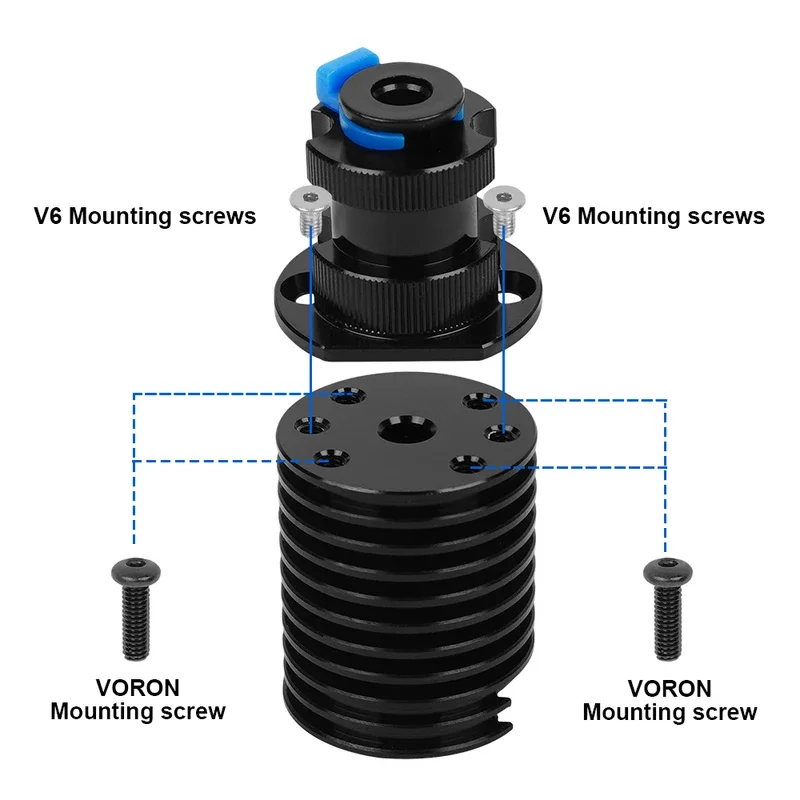 V6 Mounting screws

V6 Mounting screws

VORON
Mounting screw

VORON
Mounting screw