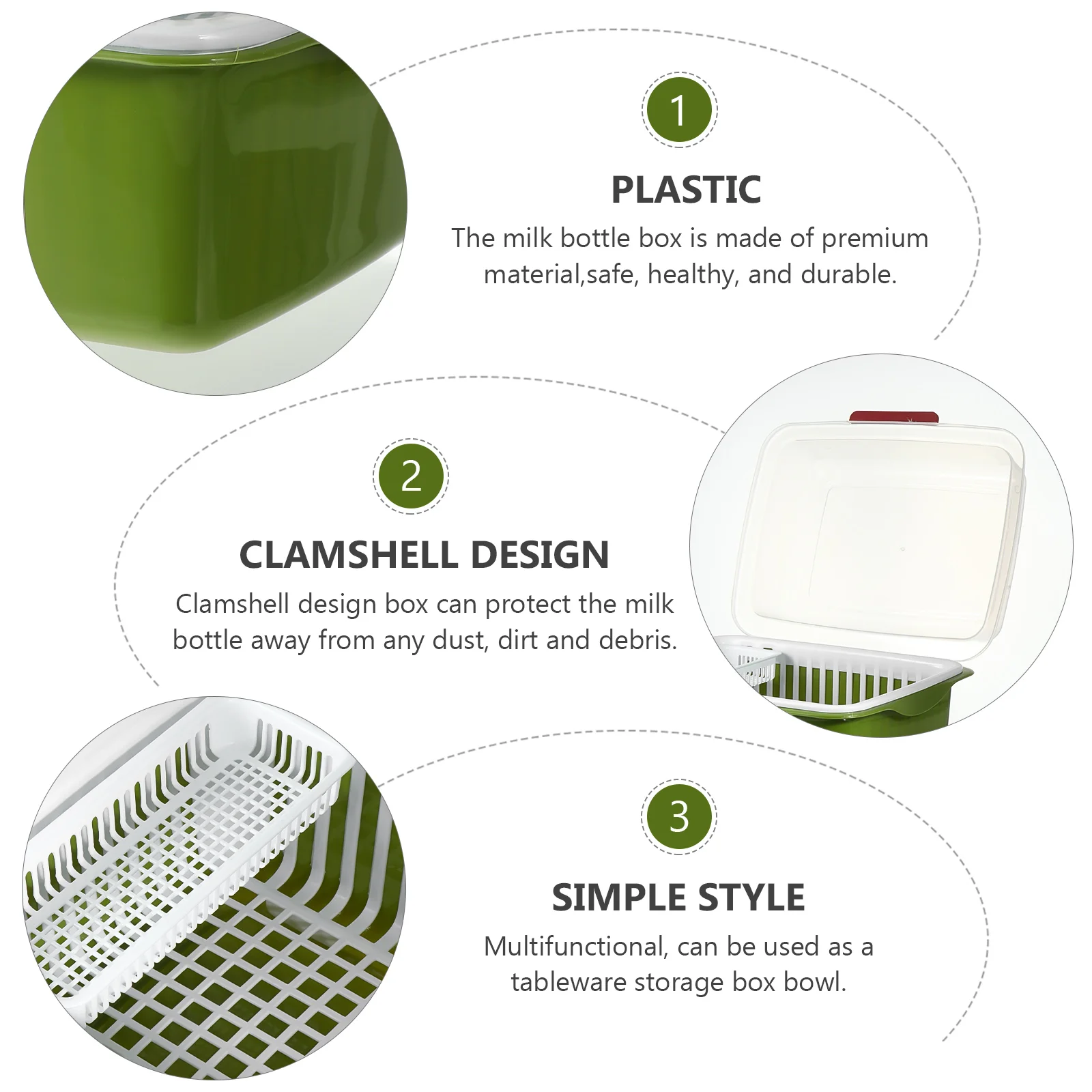 1

PLASTIC

The milk bottle box is made of premium material,safe, healthy, and durable.

2

CLAMSHELL DESIGN

Clamshell design box can protect the milk bottle away from any dust, dirt and debris.

3

SIMPLE STYLE

Multifunctional, can be used as a tableware storage box bowl.