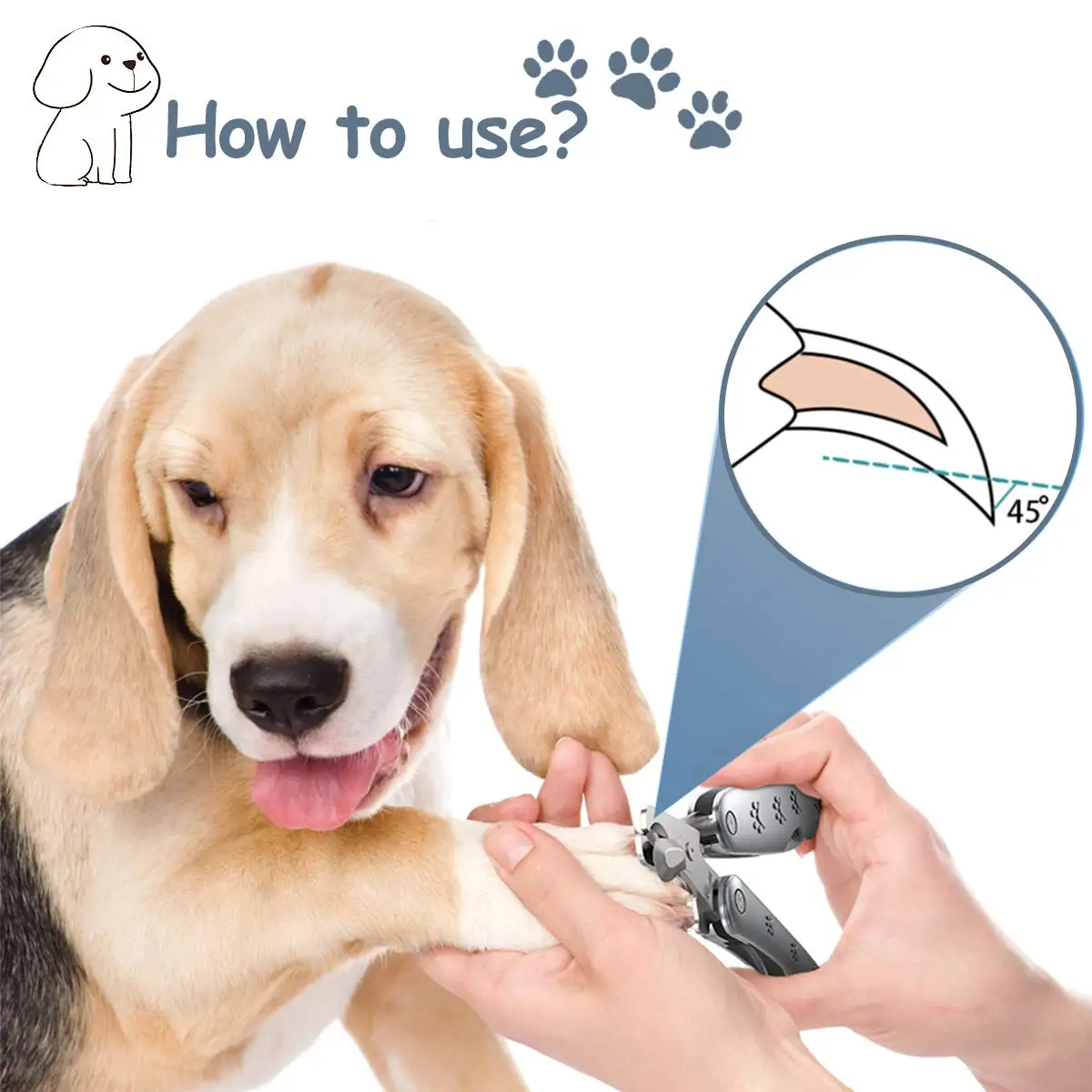 How to use?

45°