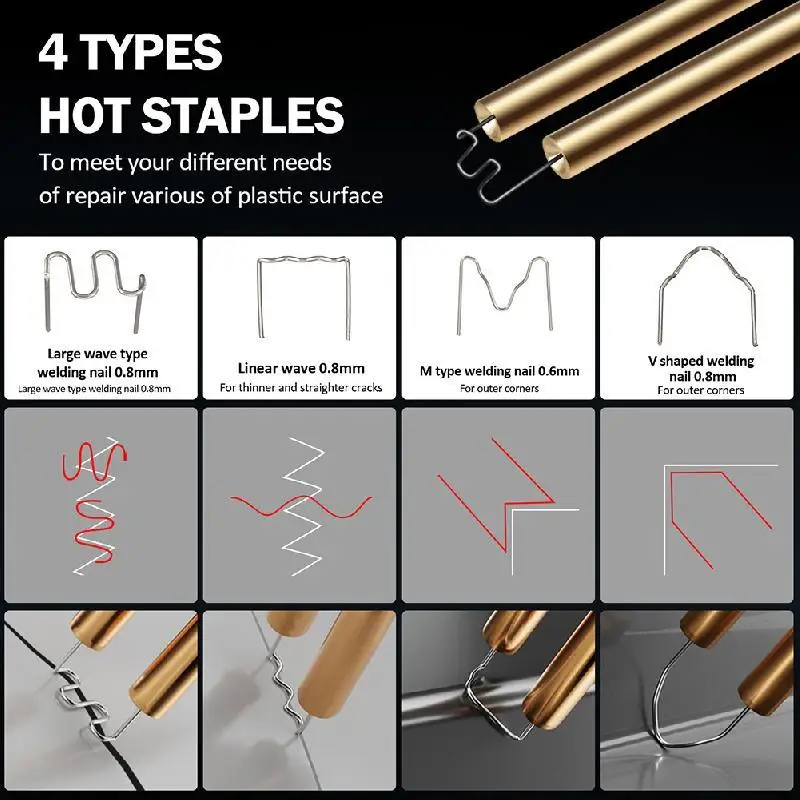 4 TYPES
HOT STAPLES

To meet your different needs of repair various of plastic surface

Large wave type welding nail 0.8mm
Large wave type welding nail 0.8mm

Linear wave 0.8mm
For thinner and straighter cracks

M type welding nail 0.6mm
For outer corners

V shaped welding nail 0.8mm
For outer corners