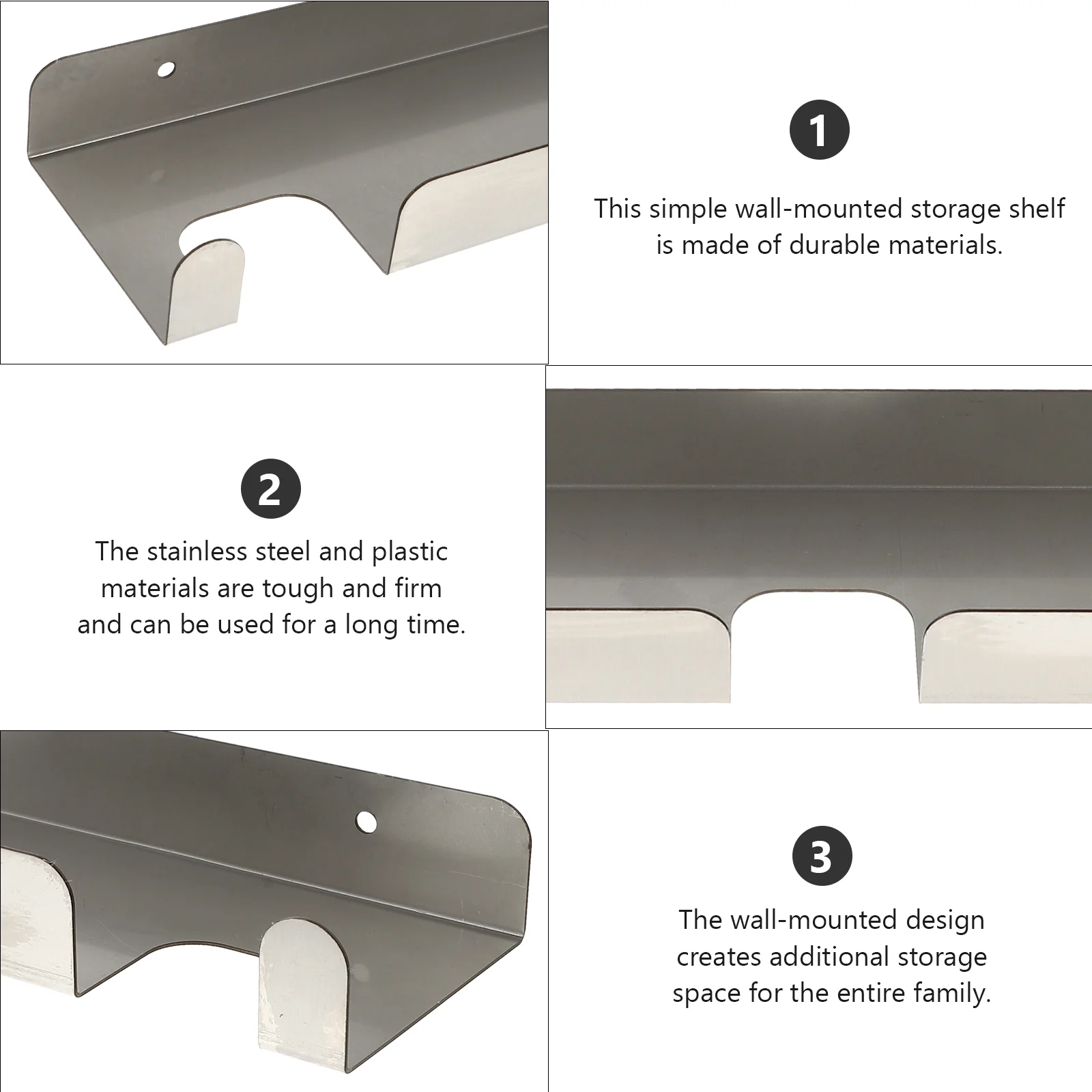 1

This simple wall-mounted storage shelf is made of durable materials.

2

The stainless steel and plastic materials are tough and firm and can be used for a long time.

3

The wall-mounted design creates additional storage space for the entire family.