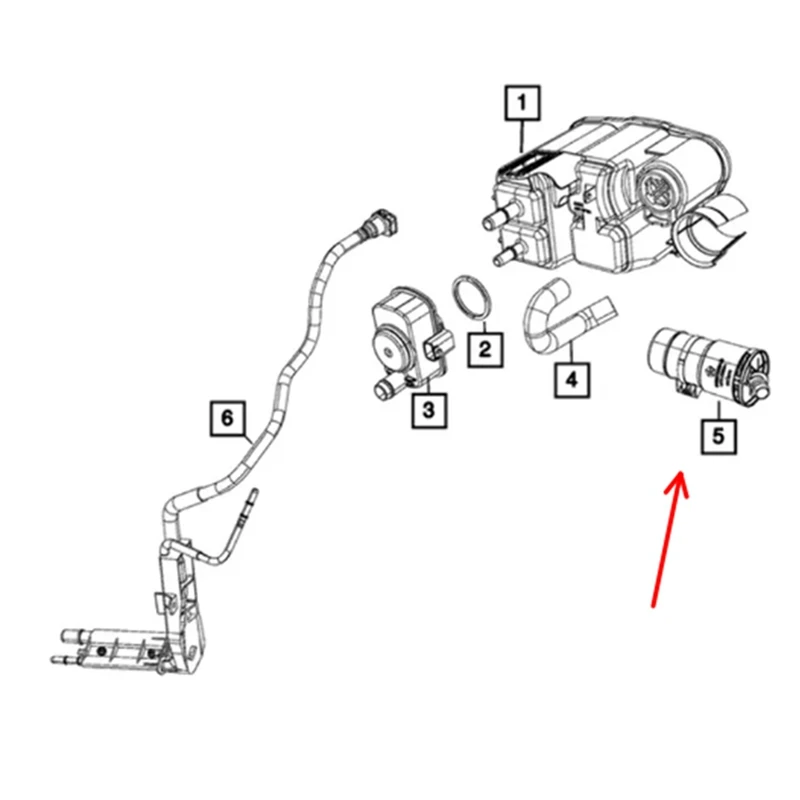 1
2
3
4
5
6