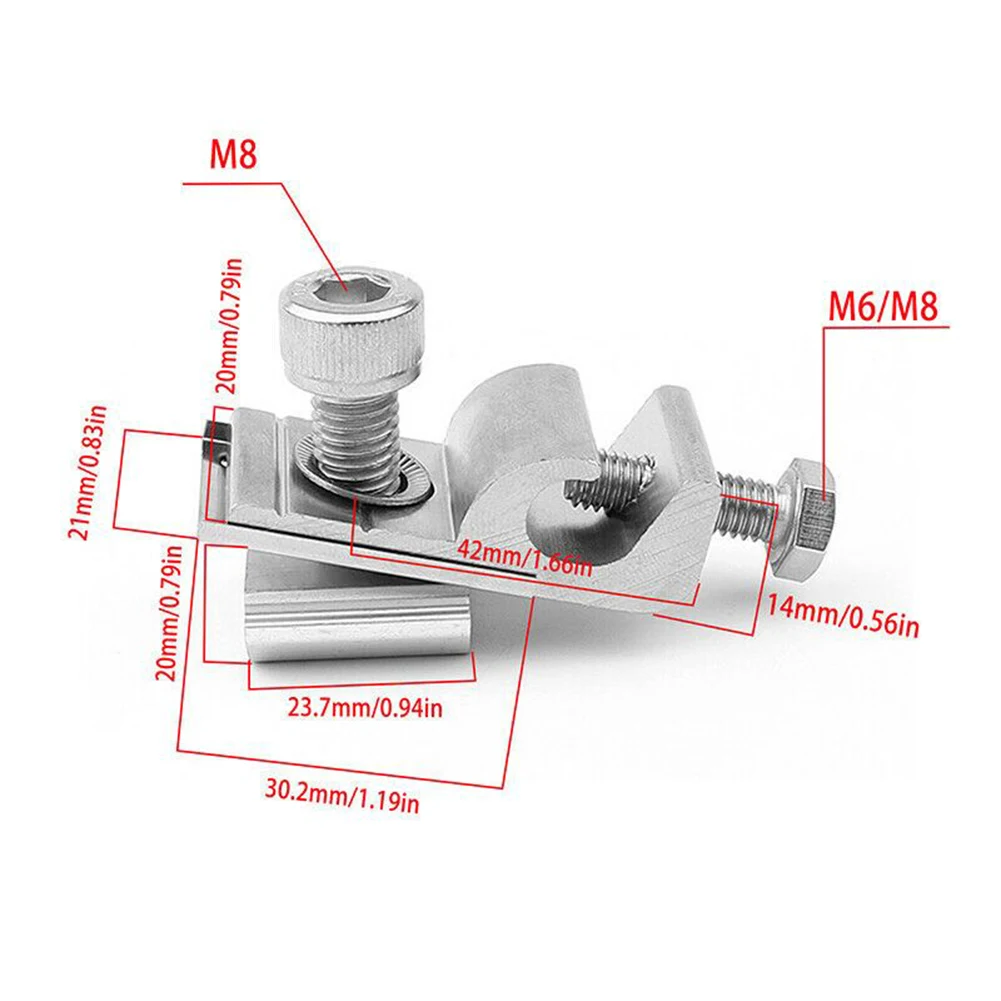 M8

M6/M8

20mm/0.79in

21mm/0.83in

42mm/1.66in

14mm/0.56in

20mm/0.79in

23.7mm/0.94in

30.2mm/1.19in