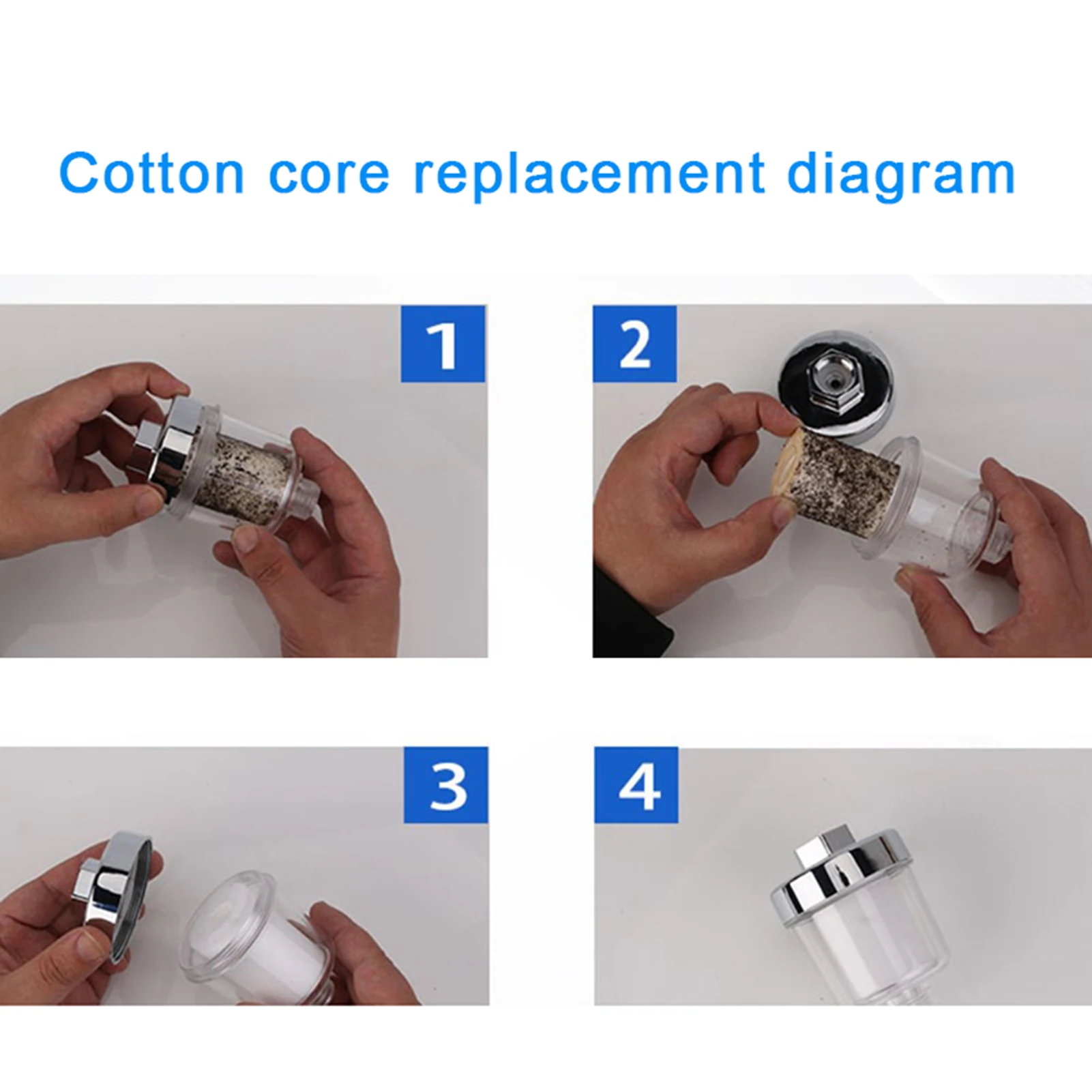 Cotton core replacement diagram

1

2

3

4