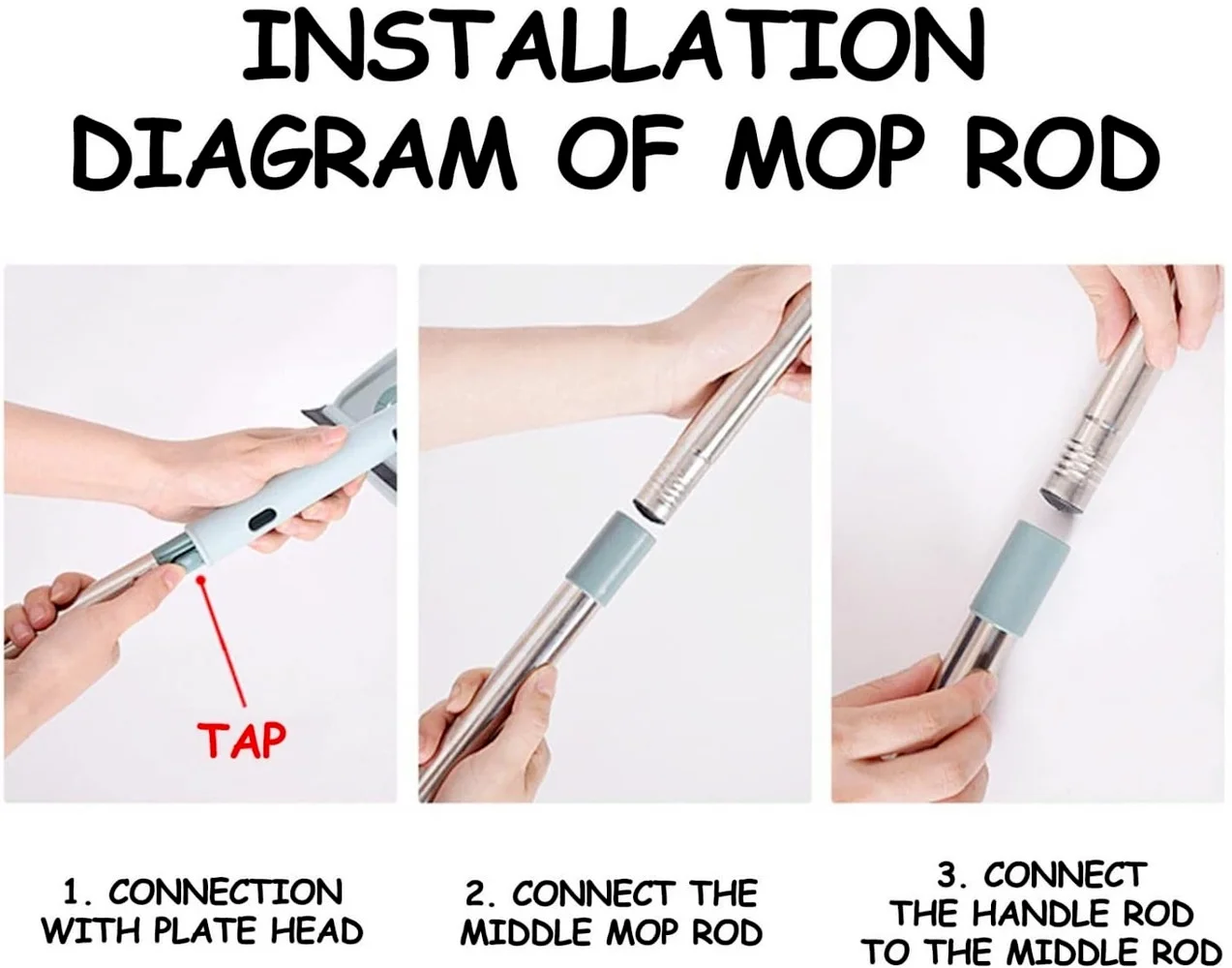 INSTALLATION DIAGRAM OF MOP ROD

TAP

1. CONNECTION WITH PLATE HEAD

2. CONNECT THE MIDDLE MOP ROD

3. CONNECT THE HANDLE ROD TO THE MIDDLE ROD