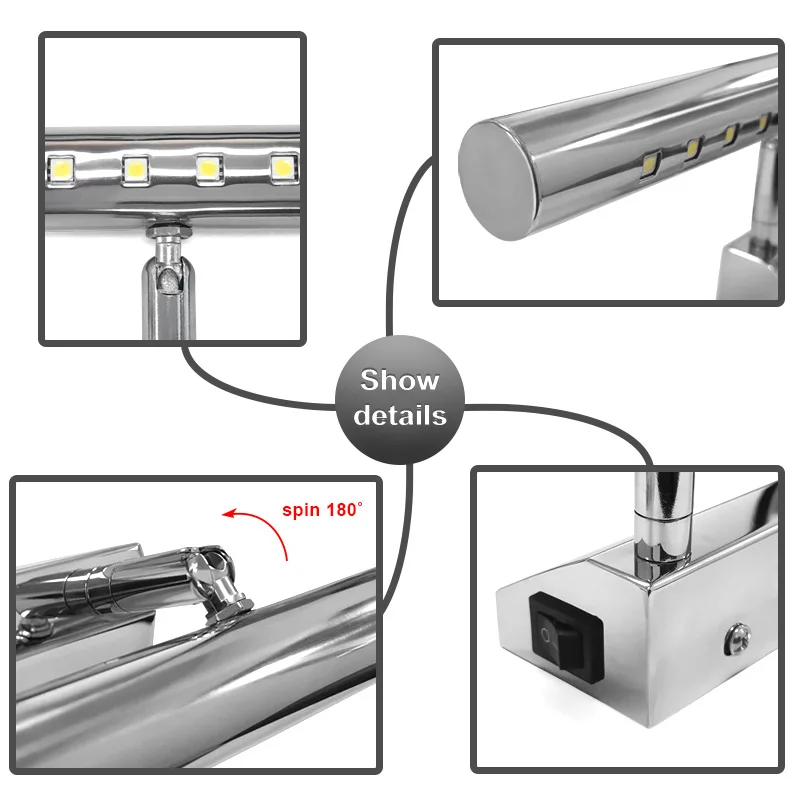 Show details

spin 180°