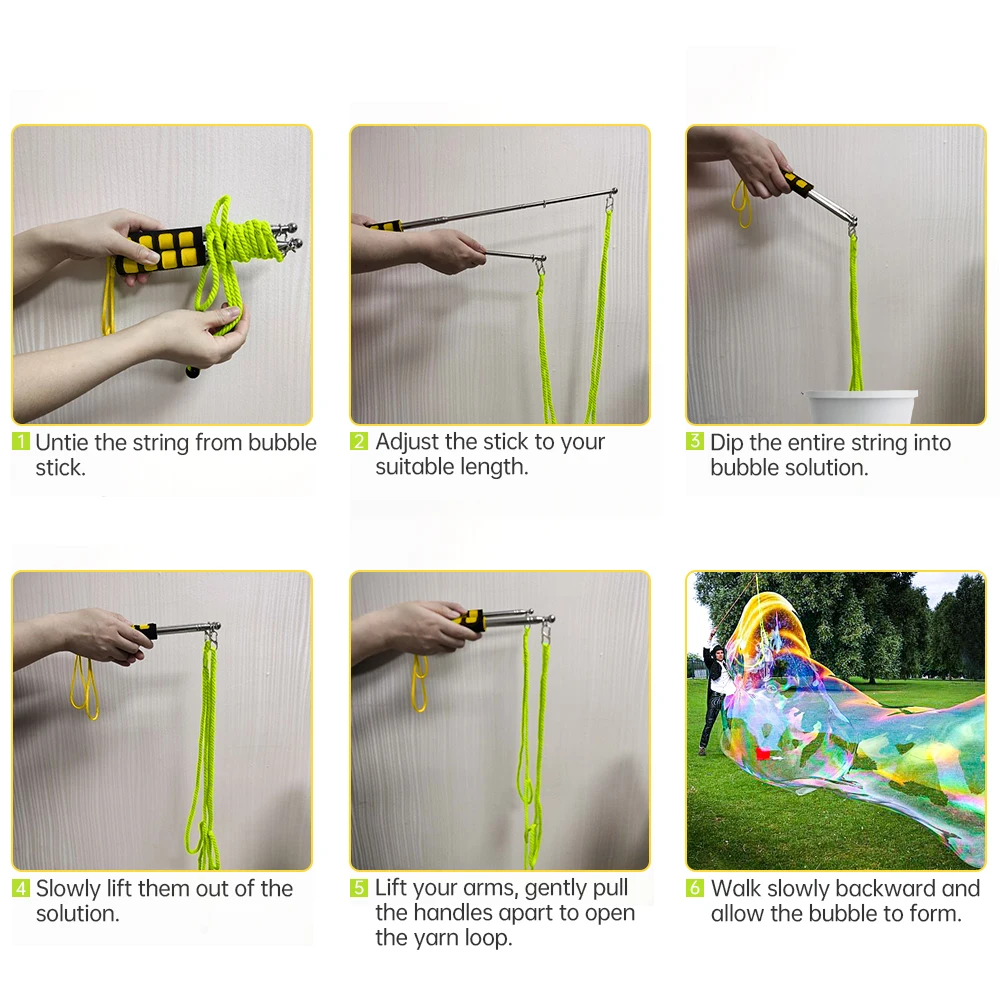 1 Untie the string from bubble stick.

2 Adjust the stick to your suitable length.

3 Dip the entire string into bubble solution.

4 Slowly lift them out of the solution.

5 Lift your arms, gently pull the handles apart to open the yarn loop.

6 Walk slowly backward and allow the bubble to form.