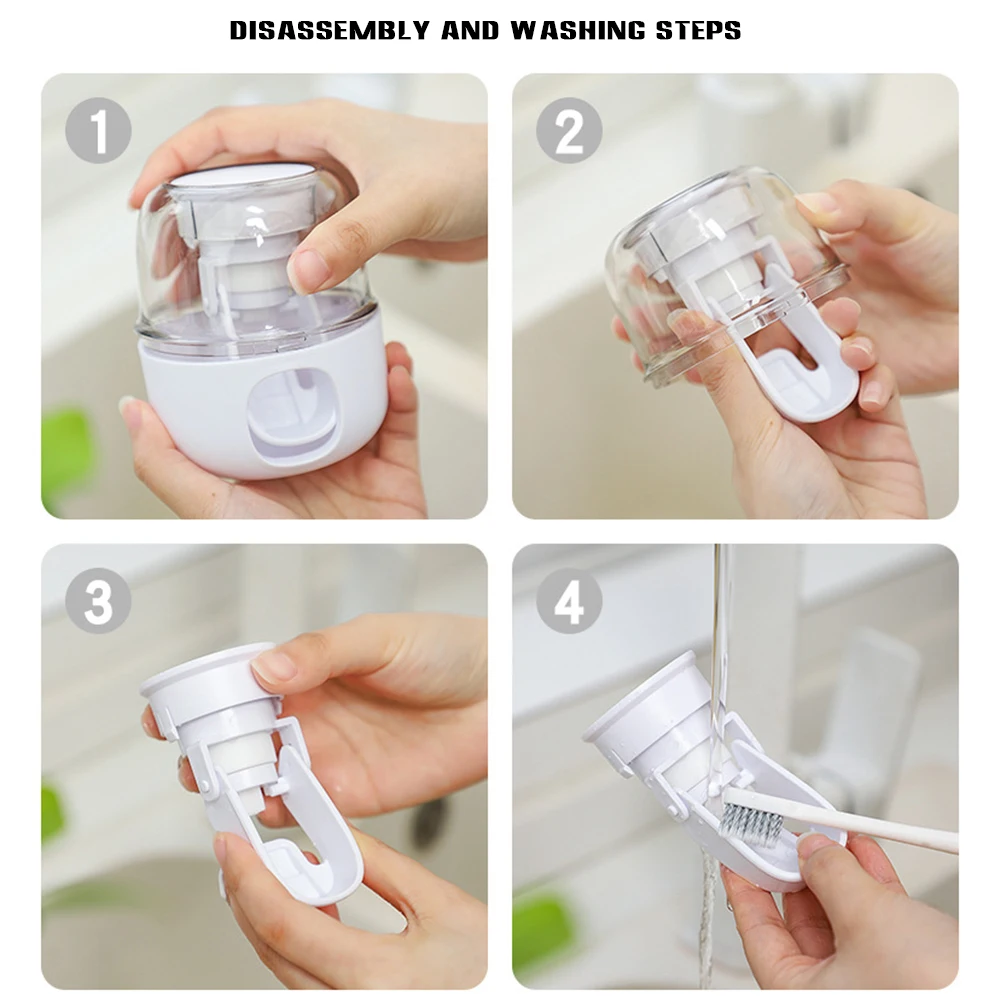 DISASSEMBLY AND WASHING STEPS

1

2

3

4