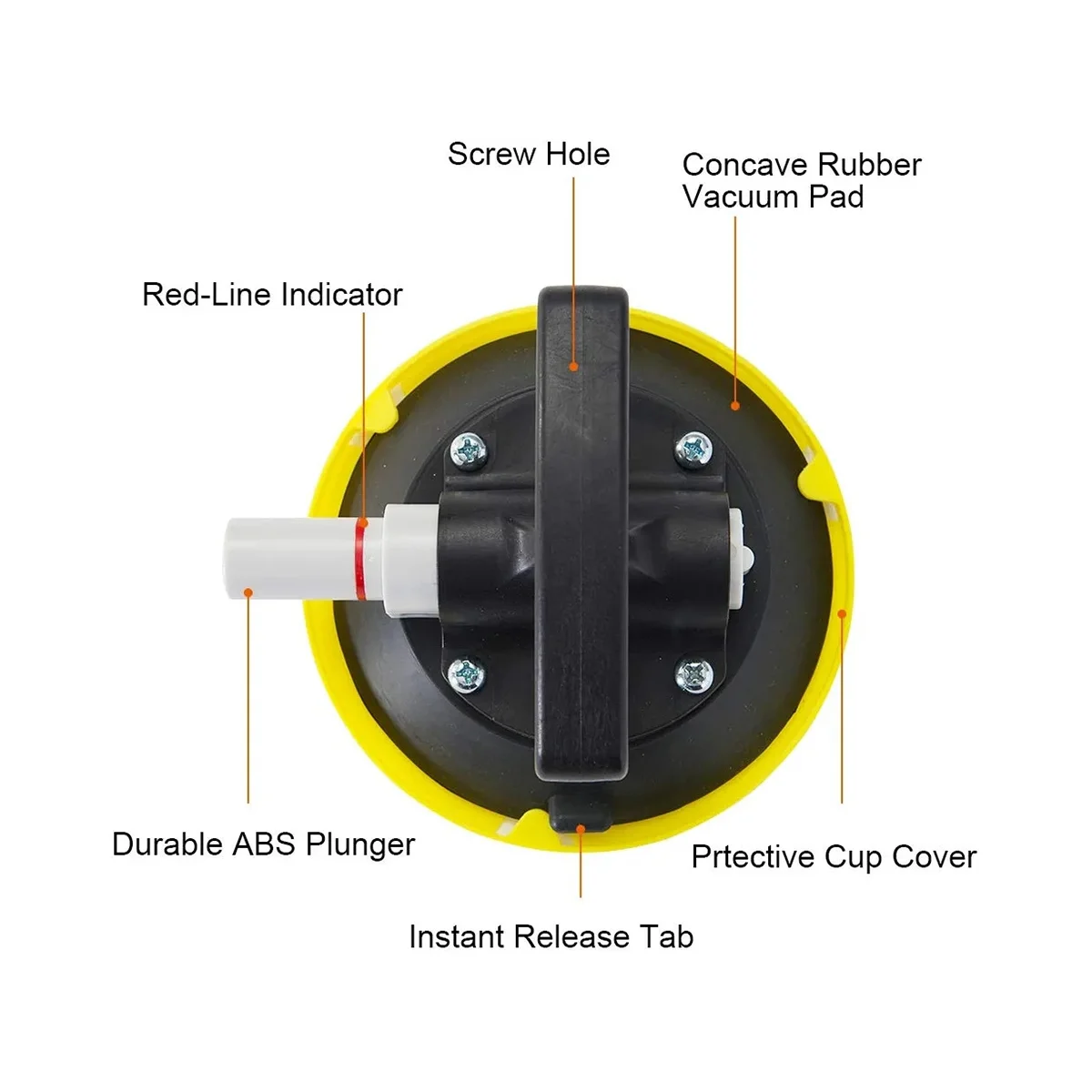 Screw Hole

Concave Rubber Vacuum Pad

Red-Line Indicator

Durable ABS Plunger

Prtective Cup Cover

Instant Release Tab