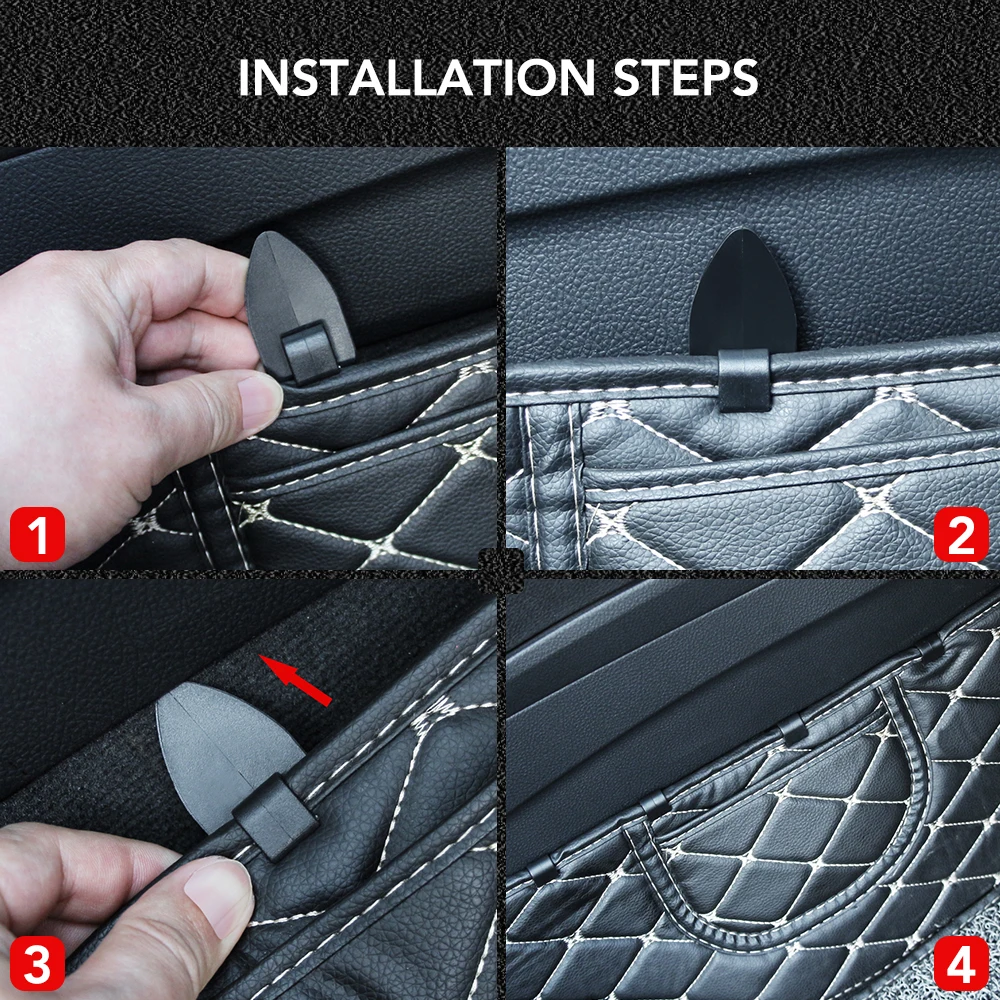 INSTALLATION STEPS

1

2

3

4