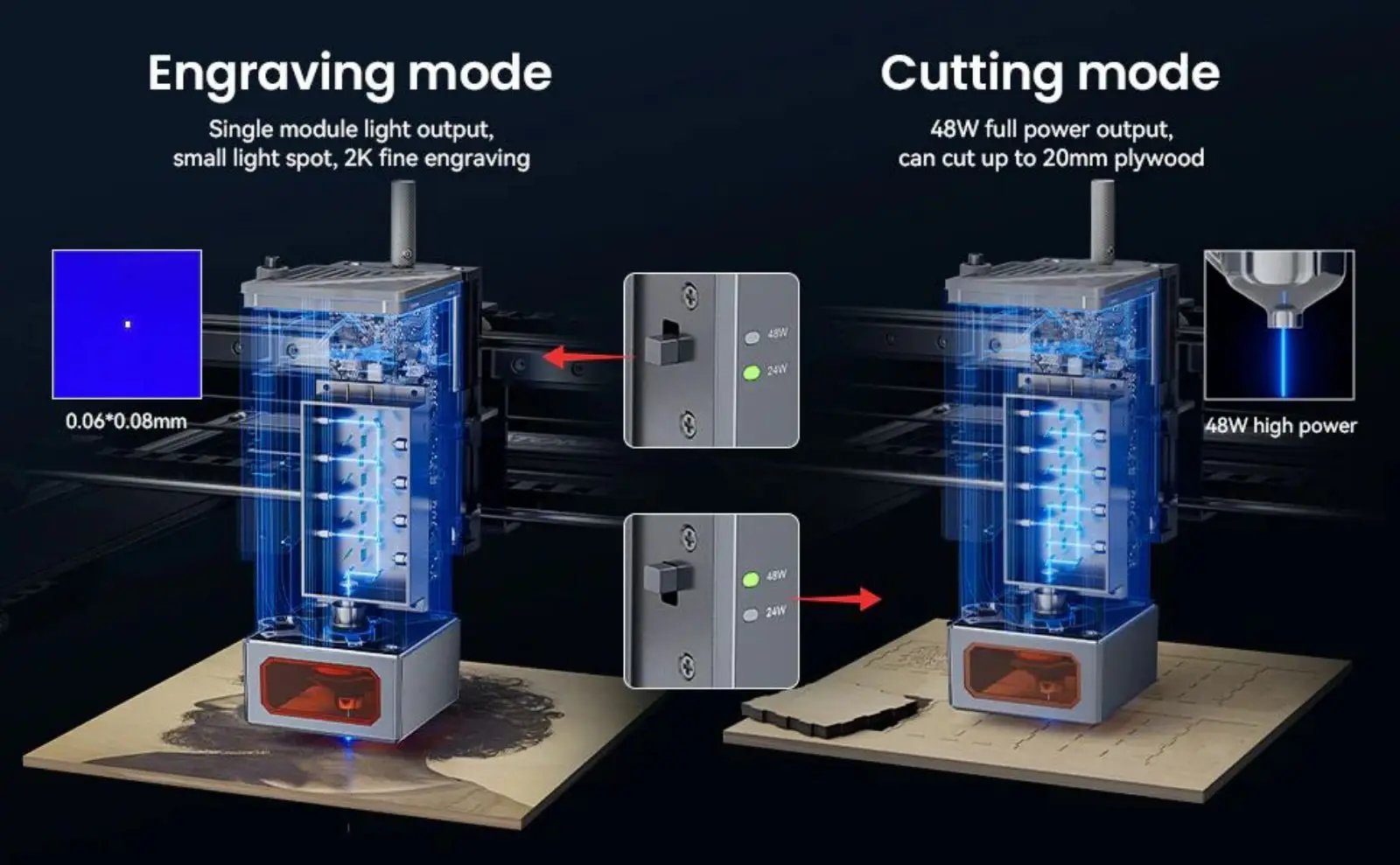 Engraving mode
Single module light output, small light spot, 2K fine engraving

0.06*0.08mm

48W
24W

48W
24W

Cutting mode
48W full power output, can cut up to 20mm plywood

48W high power