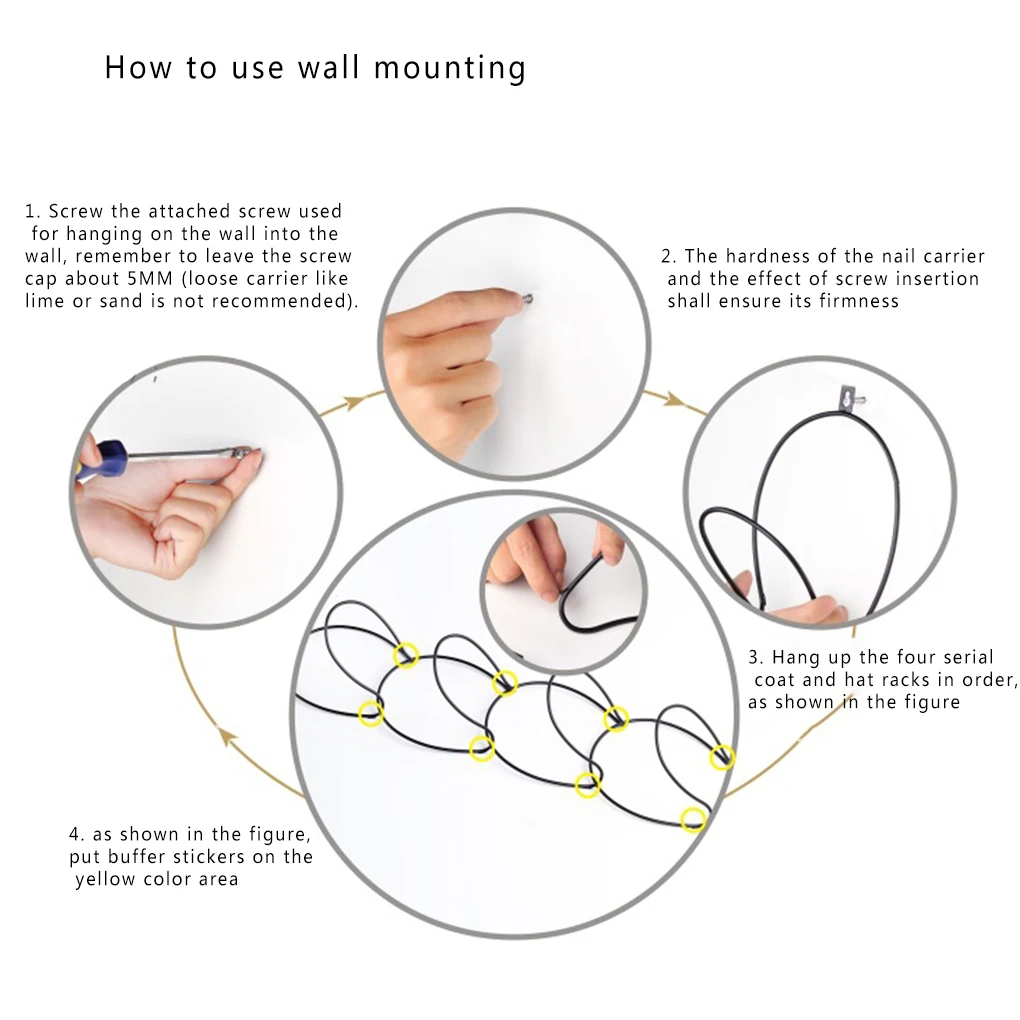 How to use wall mounting

1. Screw the attached screw used for hanging on the wall into the wall, remember to leave the screw cap about 5MM (loose carrier like lime or sand is not recommended).

2. The hardness of the nail carrier and the effect of screw insertion shall ensure its firmness

3. Hang up the four serial coat and hat racks in order, as shown in the figure

4. as shown in the figure, put buffer stickers on the yellow color area