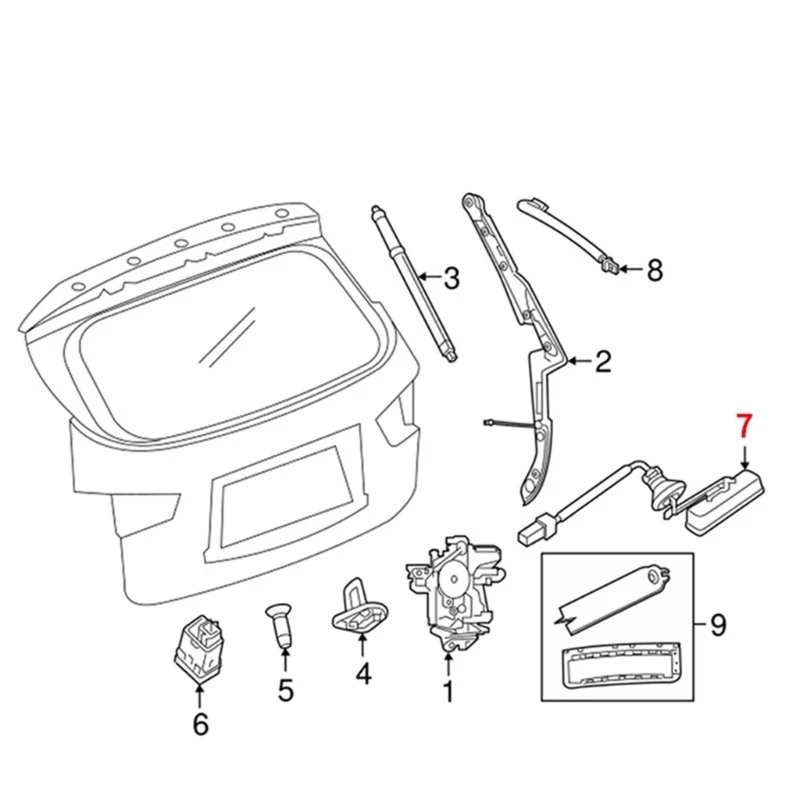 3
8
2
7
9
6
5
4
1