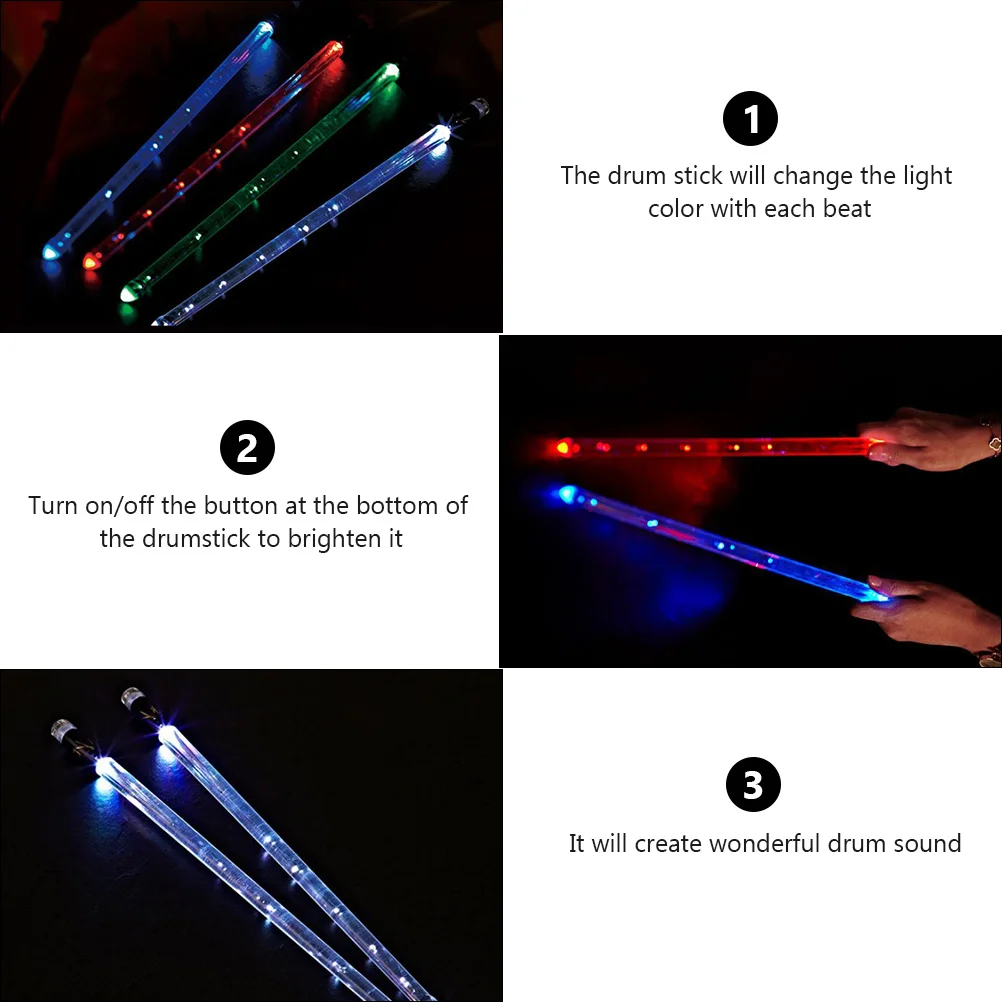 1
The drum stick will change the light color with each beat

2
Turn on/off the button at the bottom of the drumstick to brighten it

3
It will create wonderful drum sound