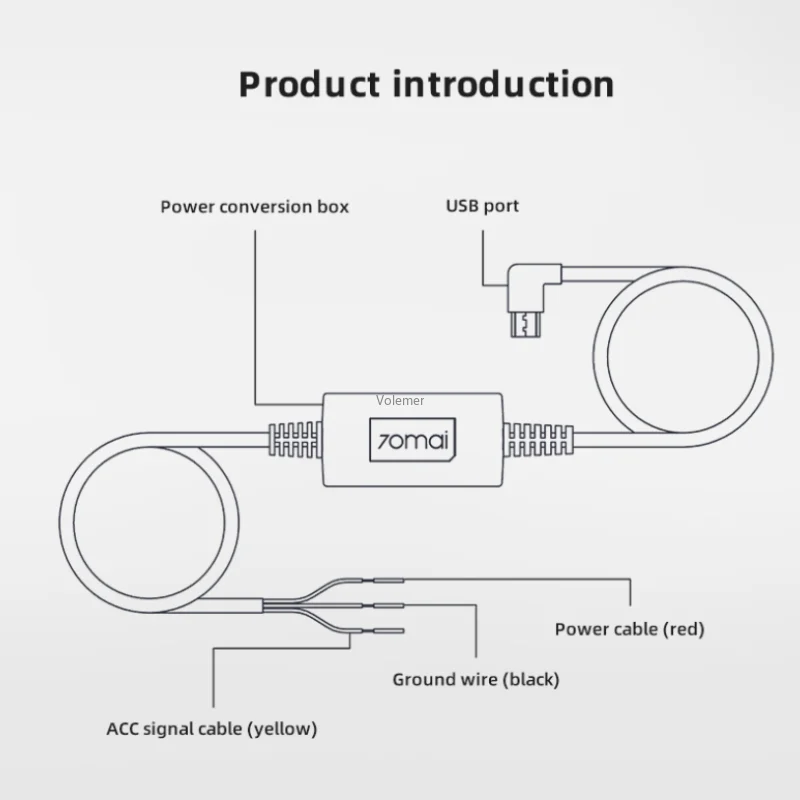 Product introduction

Power conversion box

USB port

Volemer

70mai

Power cable (red)

Ground wire (black)

ACC signal cable (yellow)