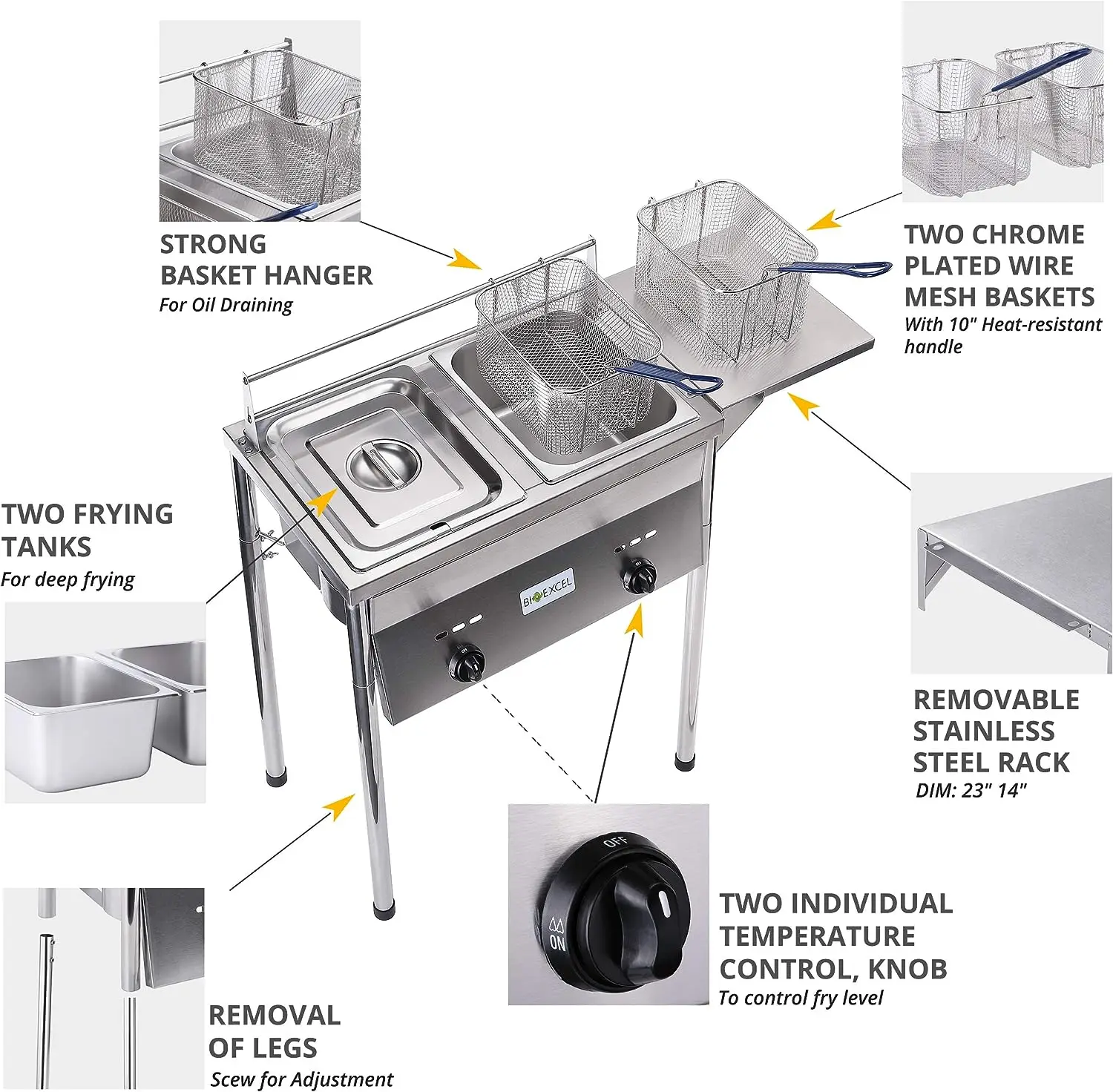 STRONG BASKET HANGER
For Oil Draining

TWO CHROME PLATED WIRE MESH BASKETS
With 10" Heat-resistant handle

TWO FRYING TANKS
For deep frying

BIOEXCEL

REMOVABLE STAINLESS STEEL RACK
DIM: 23" 14"

OFF
ON

TWO INDIVIDUAL TEMPERATURE CONTROL, KNOB
To control fry level

REMOVAL OF LEGS
Scew for Adjustment