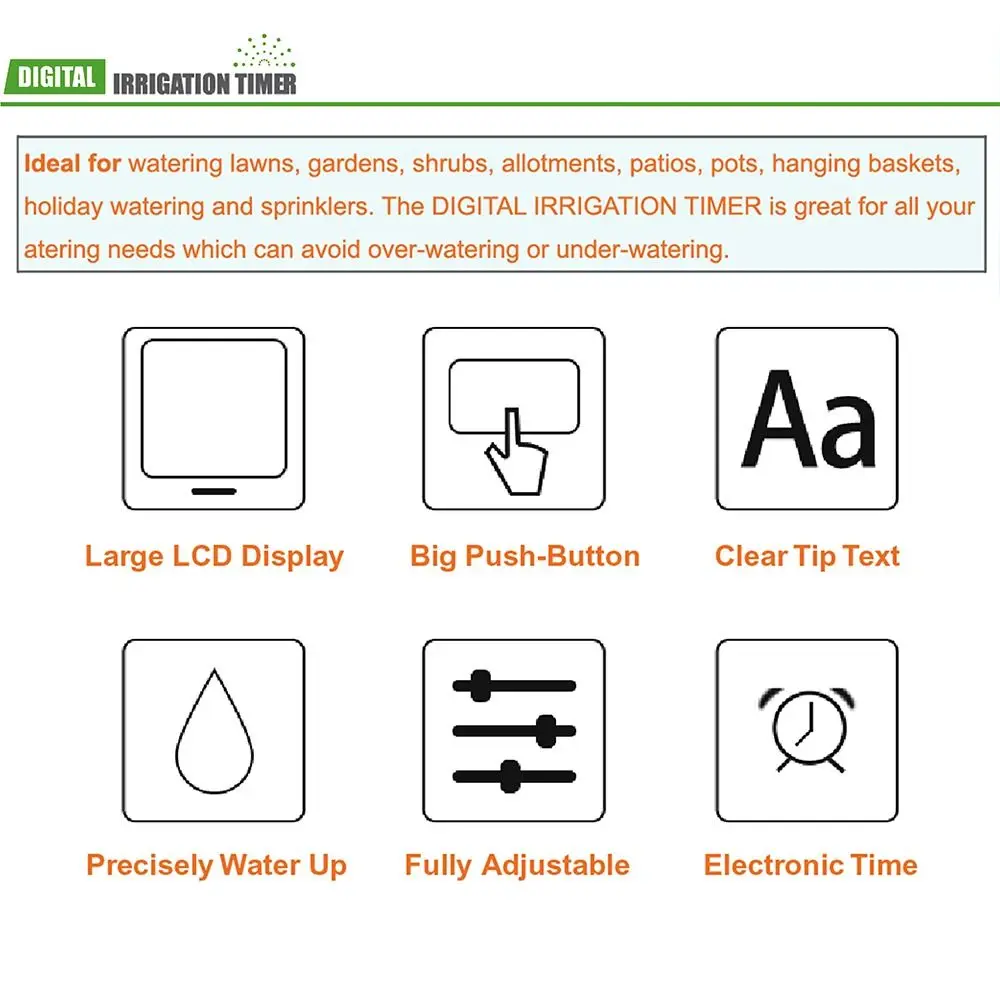 DIGITAL IRRIGATION TIMER

Ideal for watering lawns, gardens, shrubs, allotments, patios, pots, hanging baskets, holiday watering and sprinklers. The DIGITAL IRRIGATION TIMER is great for all your atering needs which can avoid over-watering or under-watering.

Aa

Large LCD Display

Big Push-Button

Clear Tip Text

Precisely Water Up

Fully Adjustable

Electronic Time