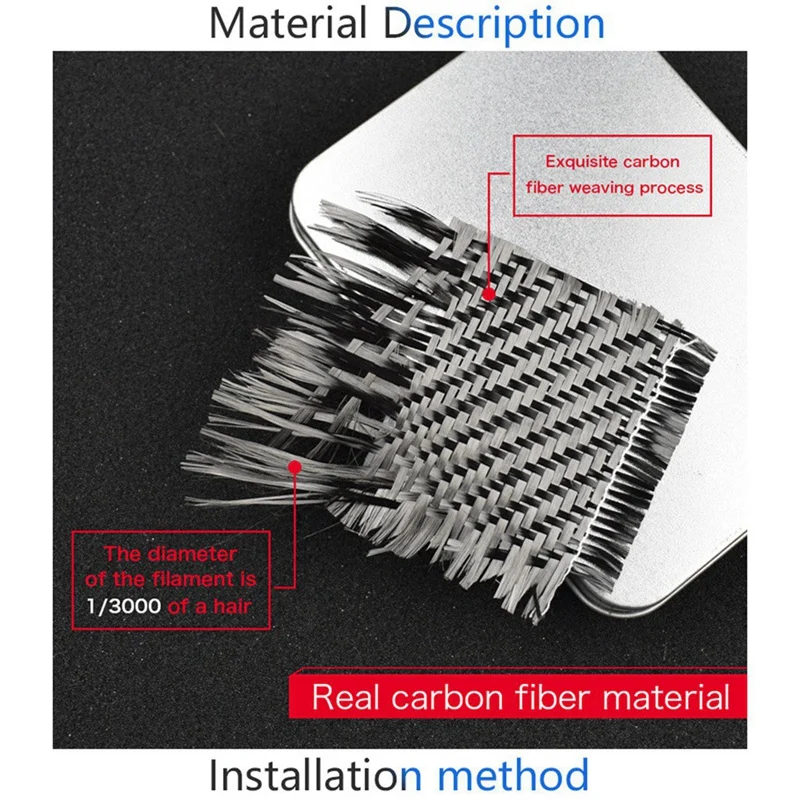 Material Description

Exquisite carbon fiber weaving process

The diameter of the filament is 1/3000 of a hair

Real carbon fiber material

Installation method