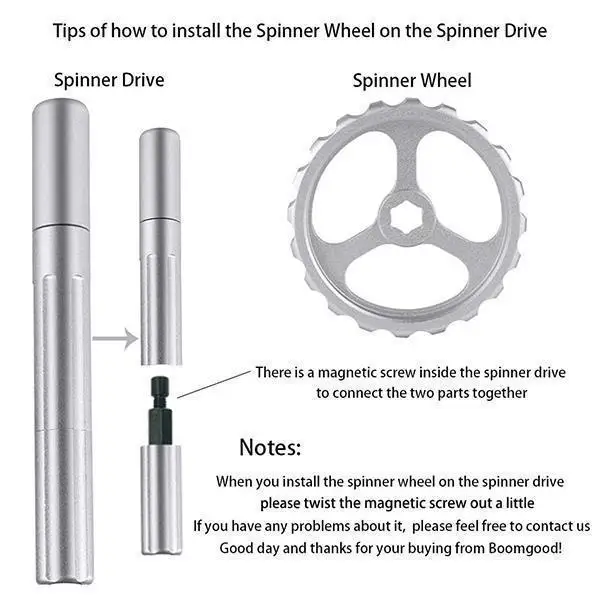 Tips of how to install the Spinner Wheel on the Spinner Drive

Spinner Drive

Spinner Wheel

There is a magnetic screw inside the spinner drive to connect the two parts together

Notes:

When you install the spinner wheel on the spinner drive
please twist the magnetic screw out a little
If you have any problems about it, please feel free to contact us
Good day and thanks for your buying from Boomgood!