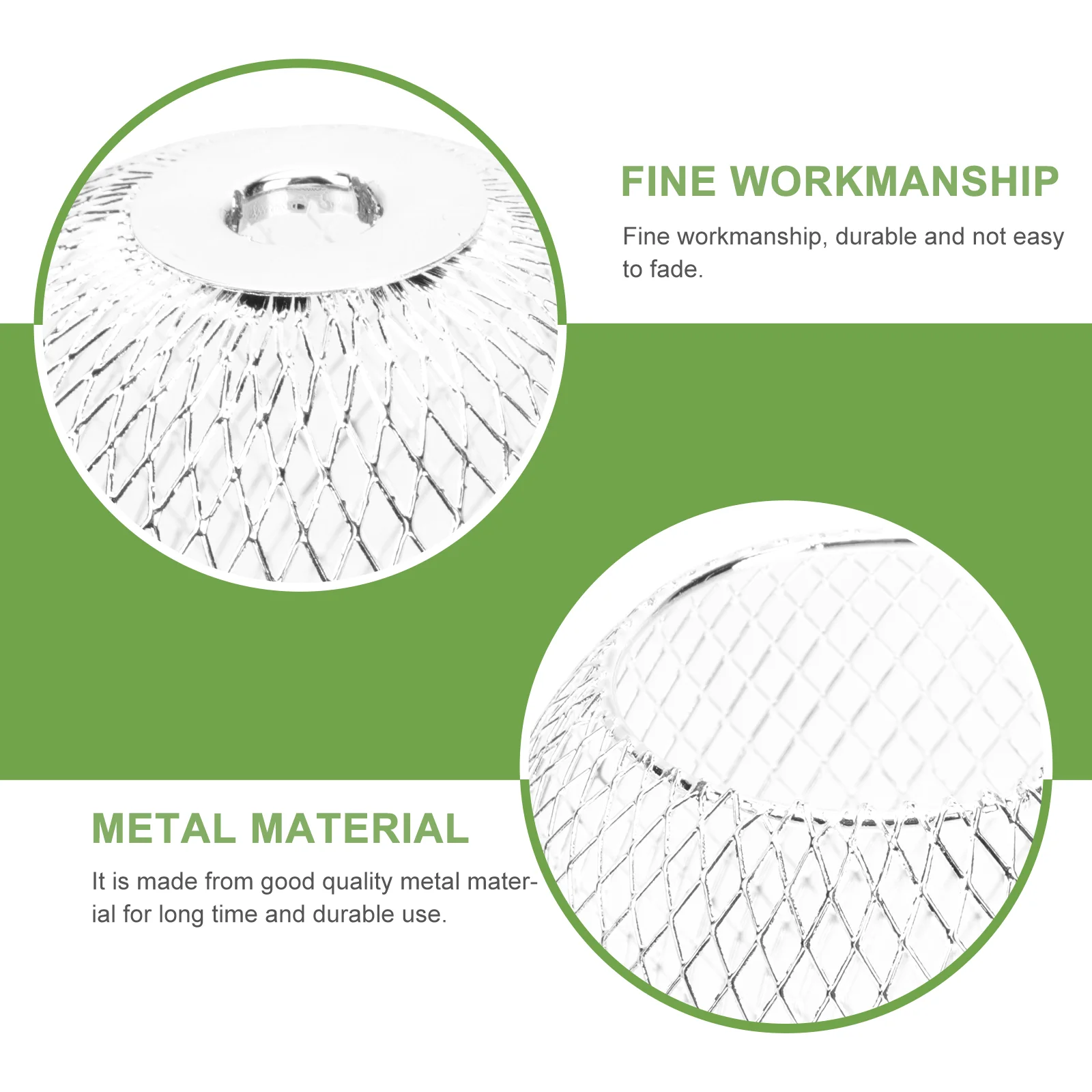 FINE WORKMANSHIP

Fine workmanship, durable and not easy to fade.

METAL MATERIAL

It is made from good quality metal material for long time and durable use.