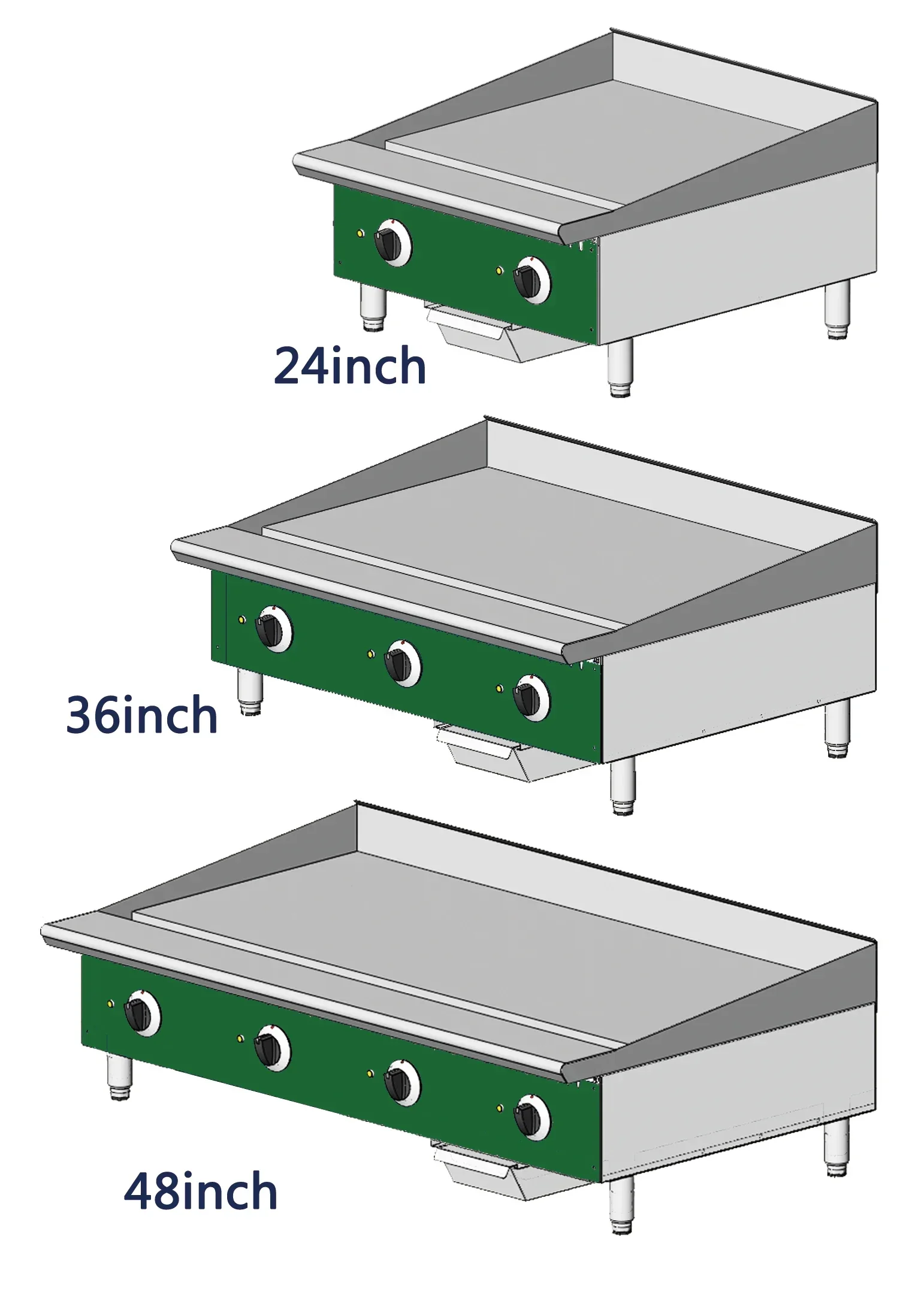 24inch

36inch

48inch