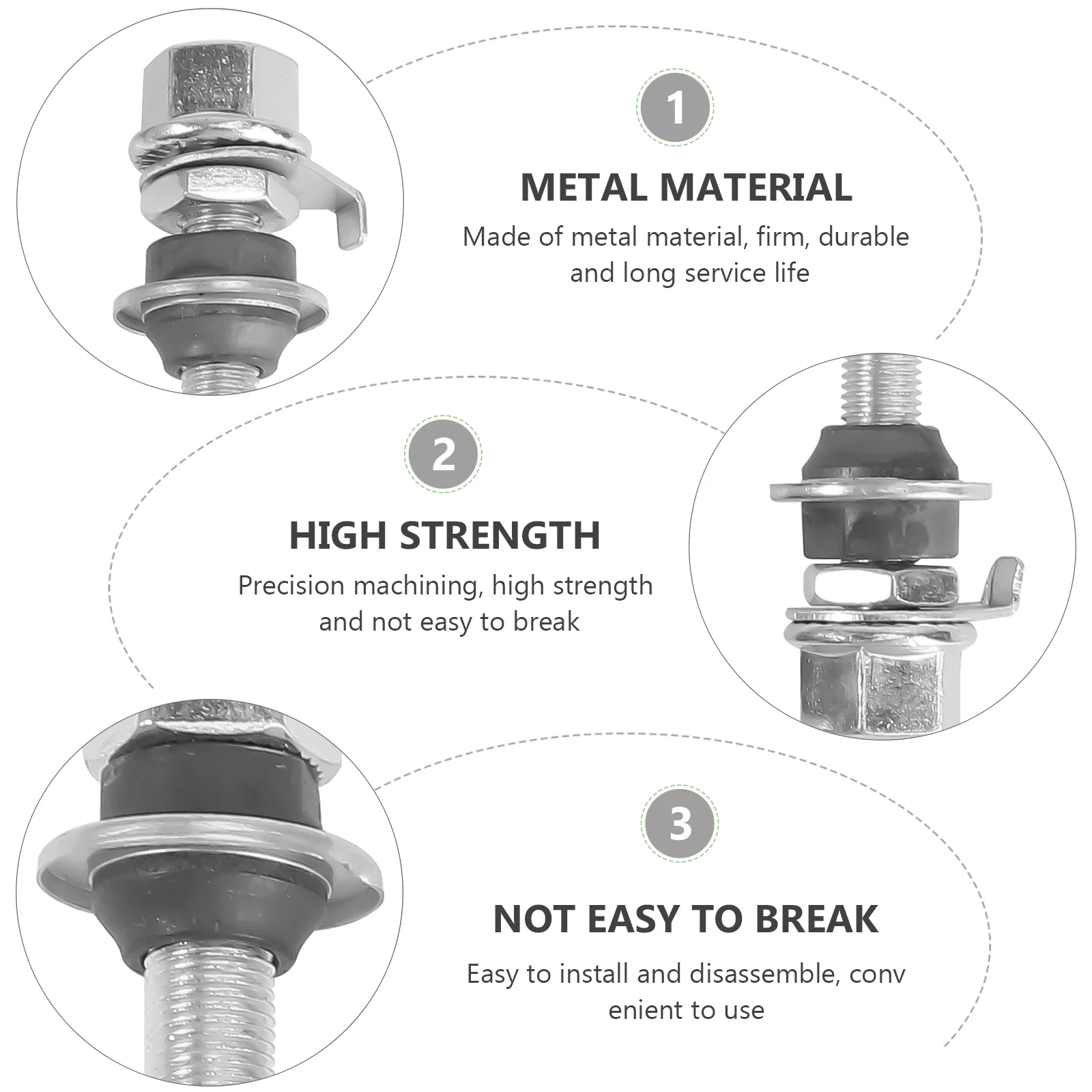 1

METAL MATERIAL

Made of metal material, firm, durable and long service life

2

HIGH STRENGTH

Precision machining, high strength and not easy to break

3

NOT EASY TO BREAK

Easy to install and disassemble, conv enient to use