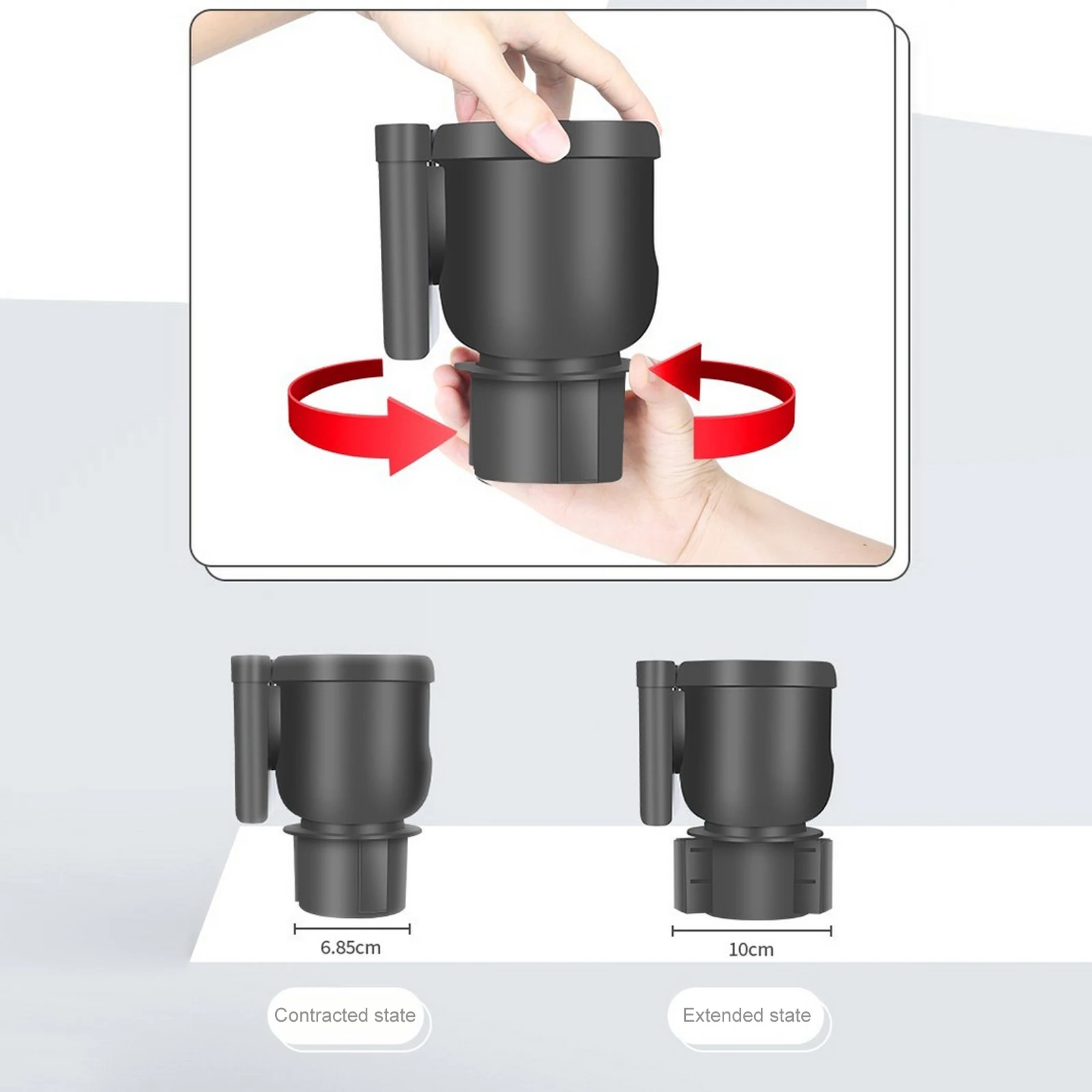 6.85cm

10cm

Contracted state

Extended state