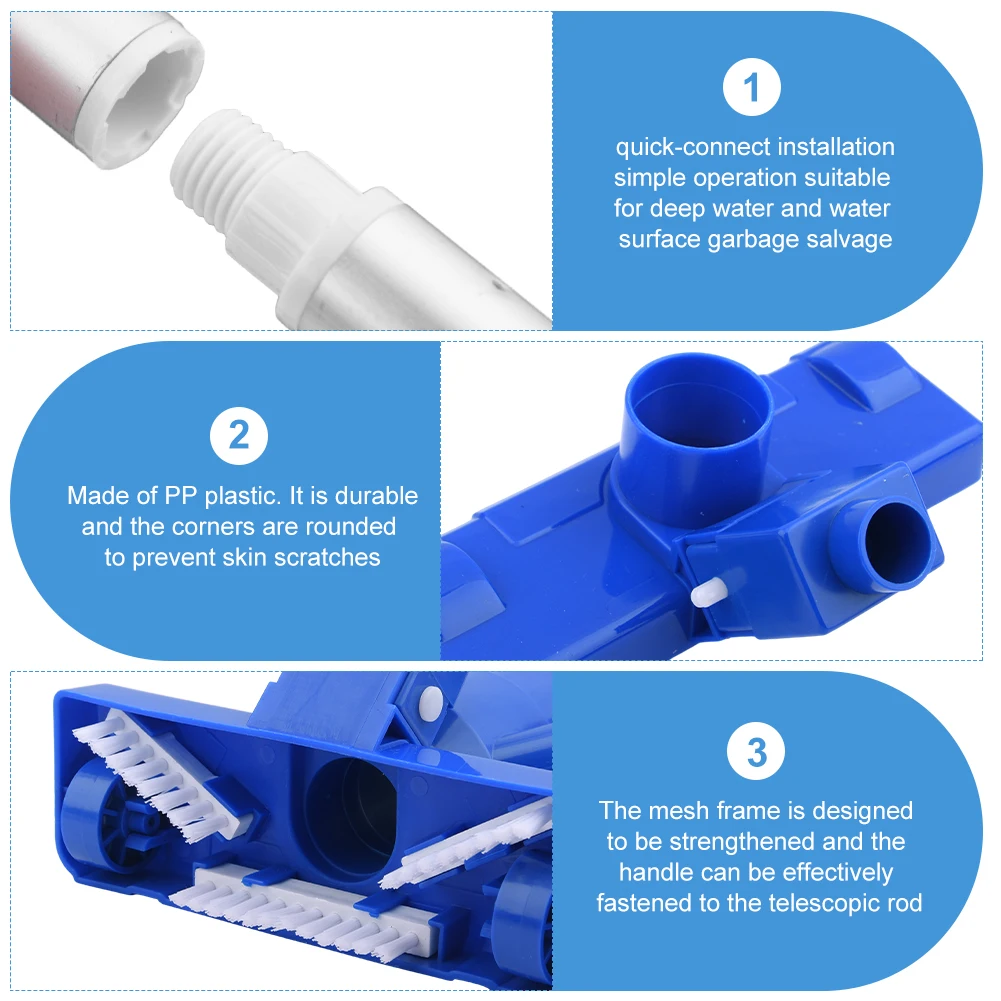 1

quick-connect installation simple operation suitable for deep water and water surface garbage salvage

2

Made of PP plastic. It is durable and the corners are rounded to prevent skin scratches

3

The mesh frame is designed to be strengthened and the handle can be effectively fastened to the telescopic rod